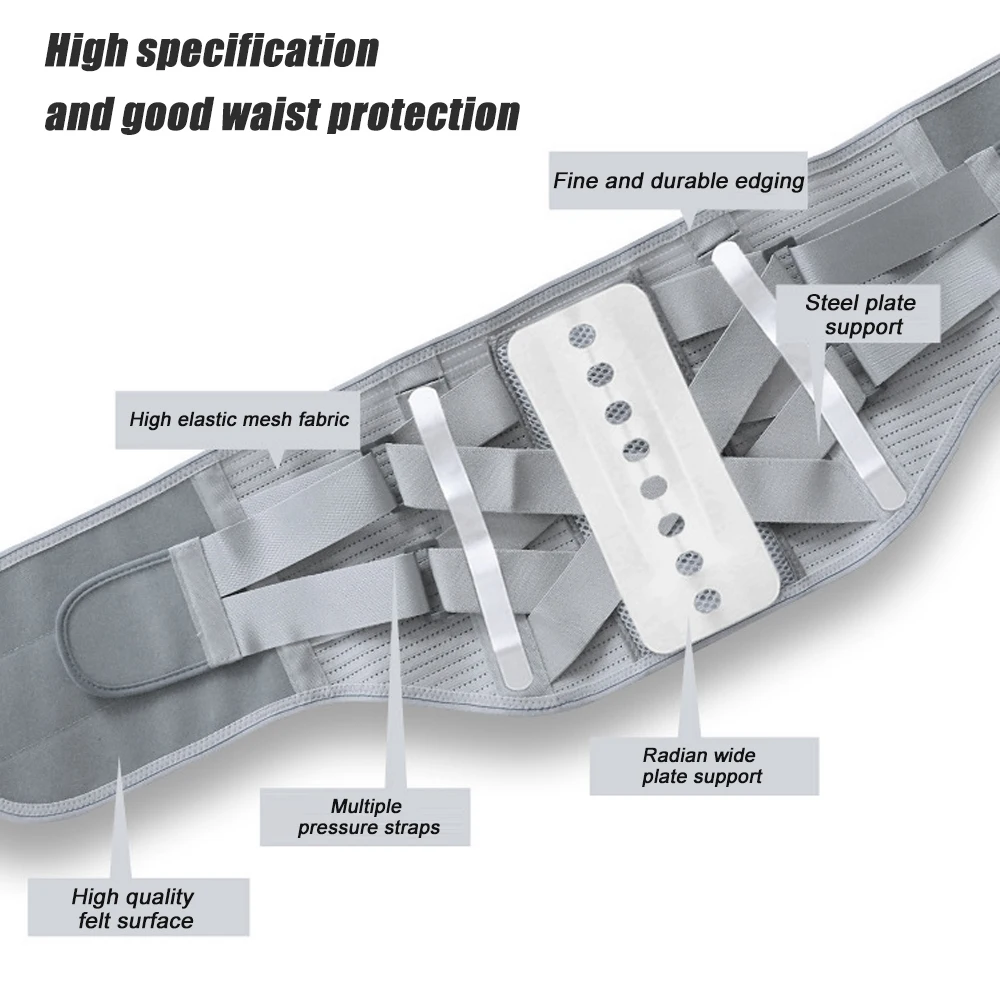 High specification
and good waist protection

Fine and durable edging

Steel plate support

High elastic mesh fabric

Radian wide plate support

Multiple pressure straps

High quality felt surface