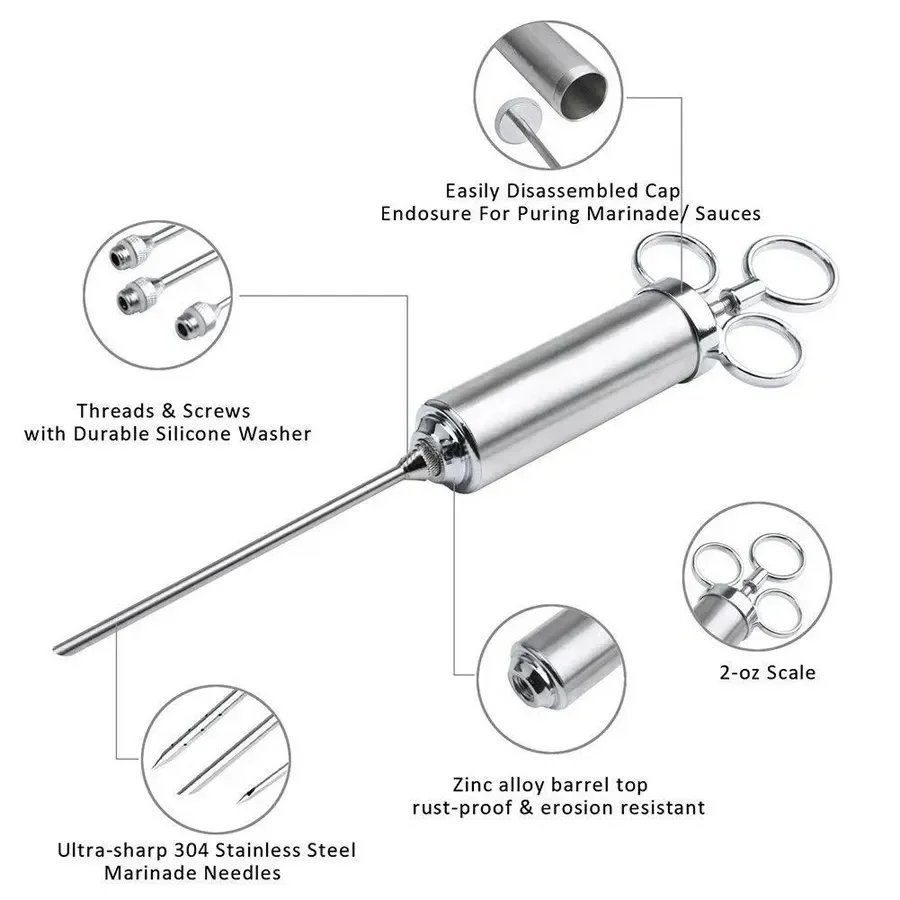 Easily Disassembled Cap
Endosure For Puring Marinade/ Sauces

Threads & Screws
with Durable Silicone Washer

2-oz Scale

Zinc alloy barrel top
rust-proof & erosion resistant

Ultra-sharp 304 Stainless Steel
Marinade Needles