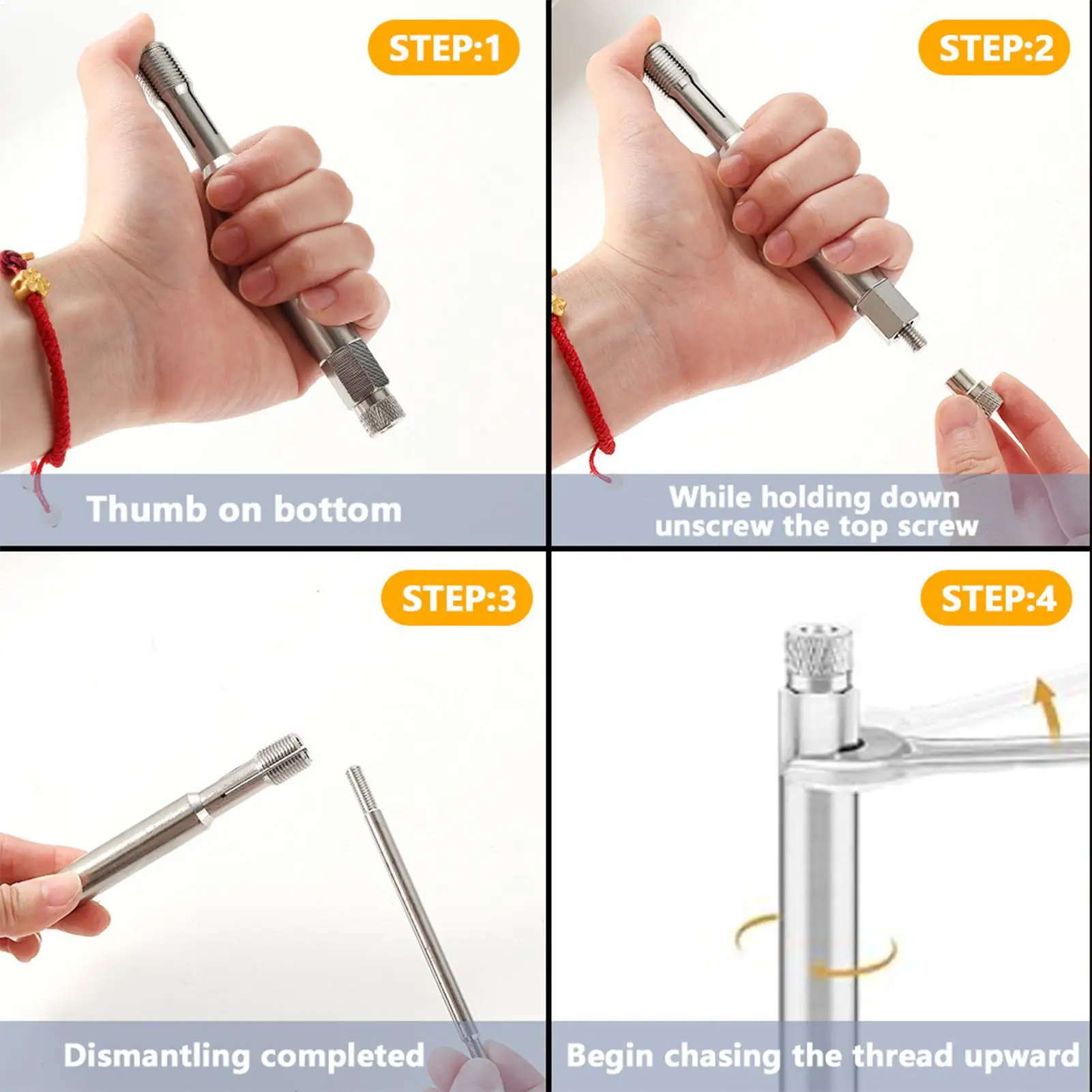 STEP:1

Thumb on bottom

STEP:2

While holding down unscrew the top screw

STEP:3

Dismantling completed

STEP:4

Begin chasing the thread upward