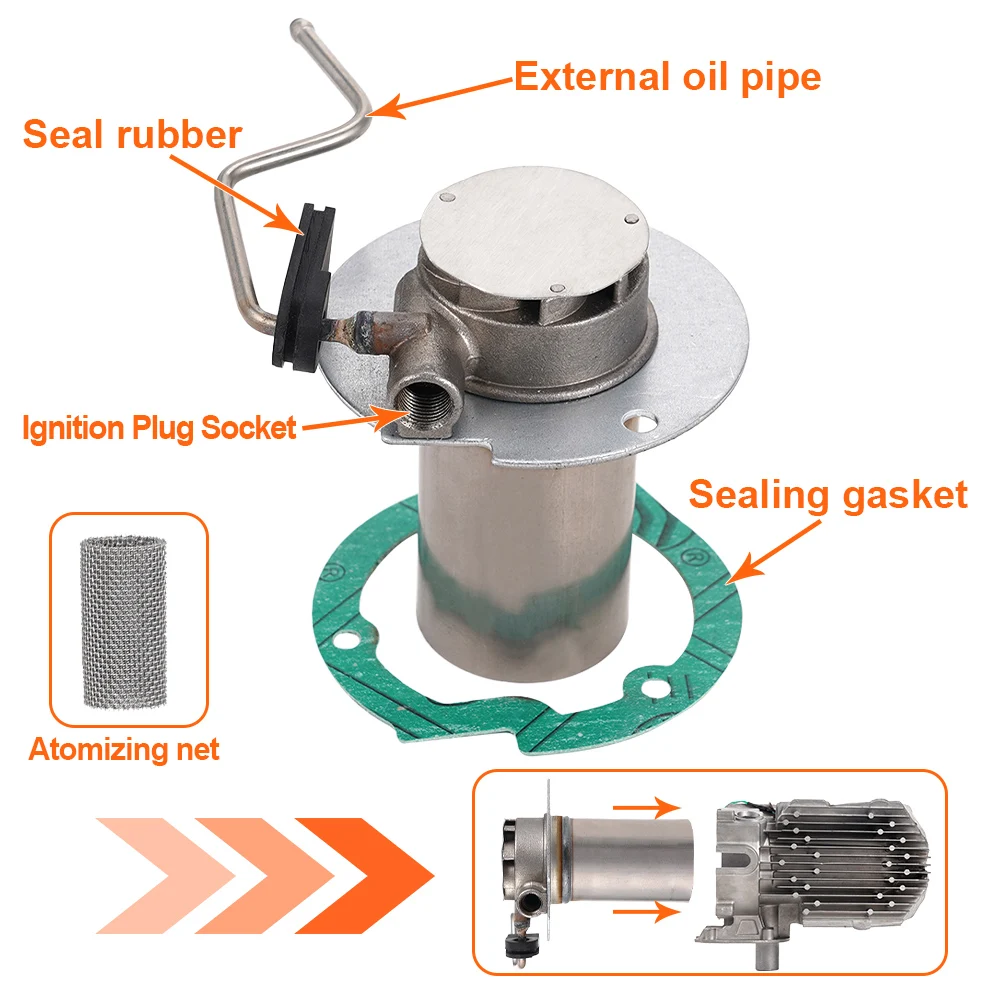 External oil pipe

Seal rubber

Ignition Plug Socket

Sealing gasket

Atomizing net