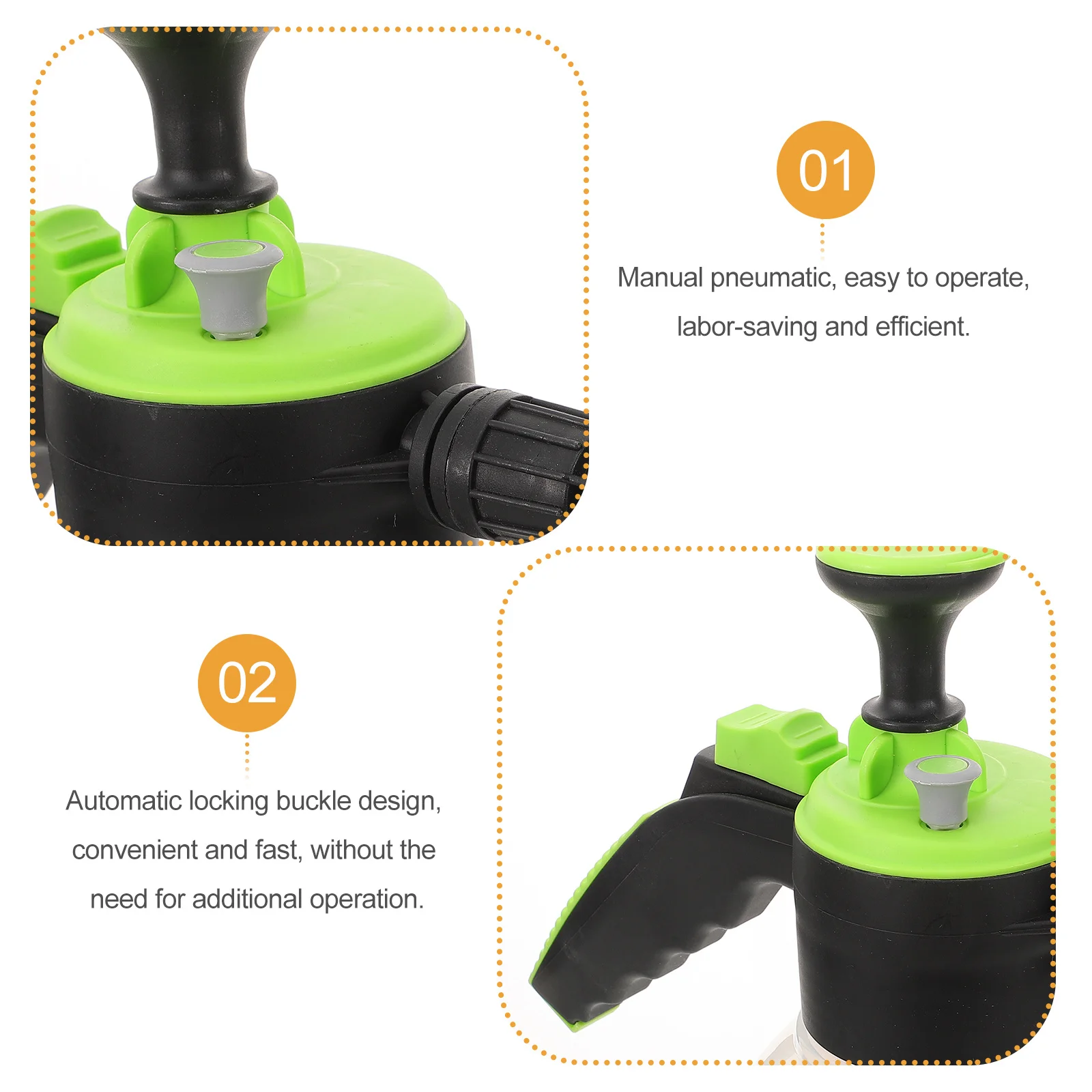 01

Manual pneumatic, easy to operate, labor-saving and efficient.

02

Automatic locking buckle design, convenient and fast, without the need for additional operation.