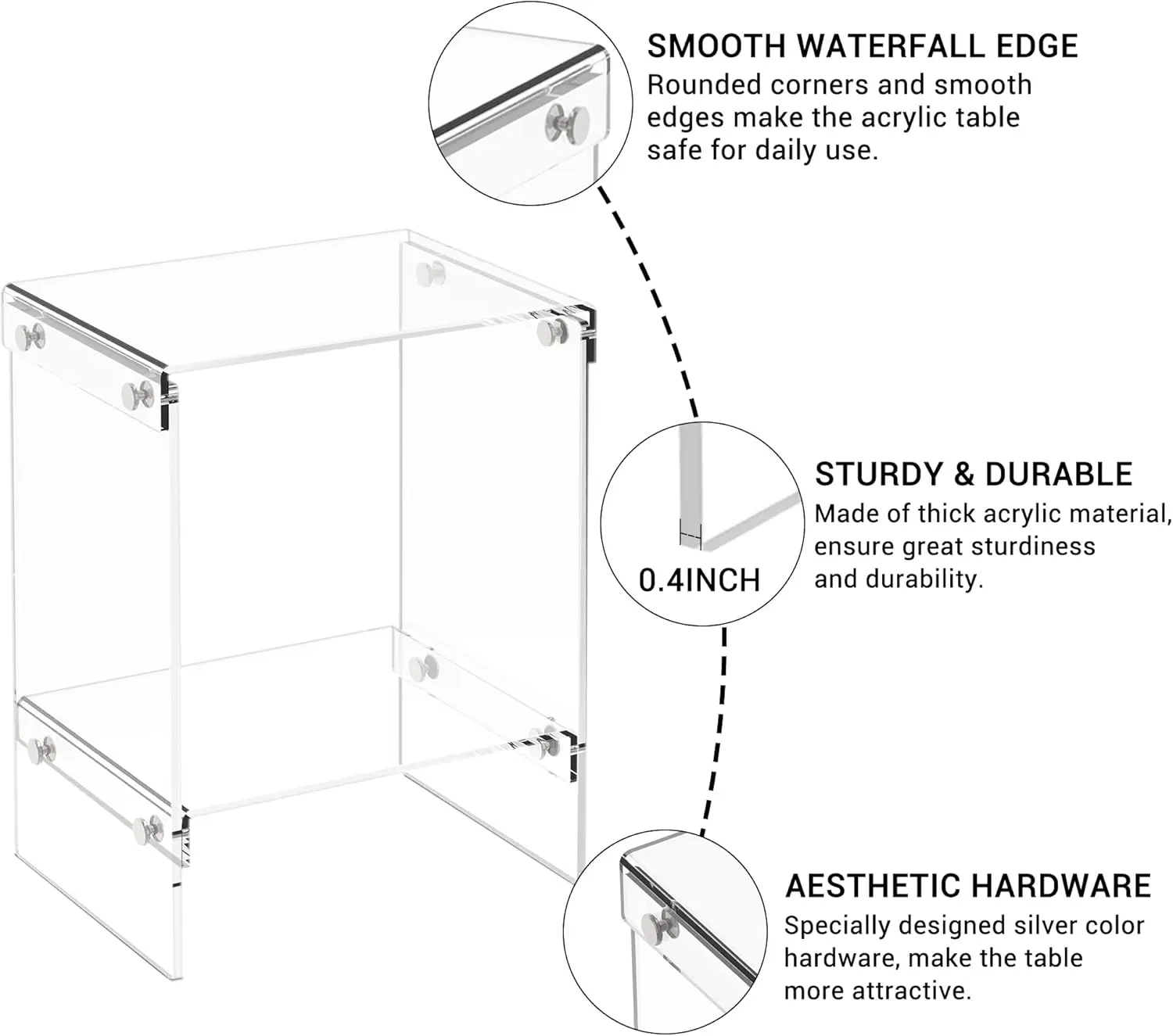 SMOOTH WATERFALL EDGE
Rounded corners and smooth edges make the acrylic table safe for daily use.

0.4INCH

STURDY & DURABLE
Made of thick acrylic material, ensure great sturdiness and durability.

AESTHETIC HARDWARE
Specially designed silver color hardware, make the table more attractive.