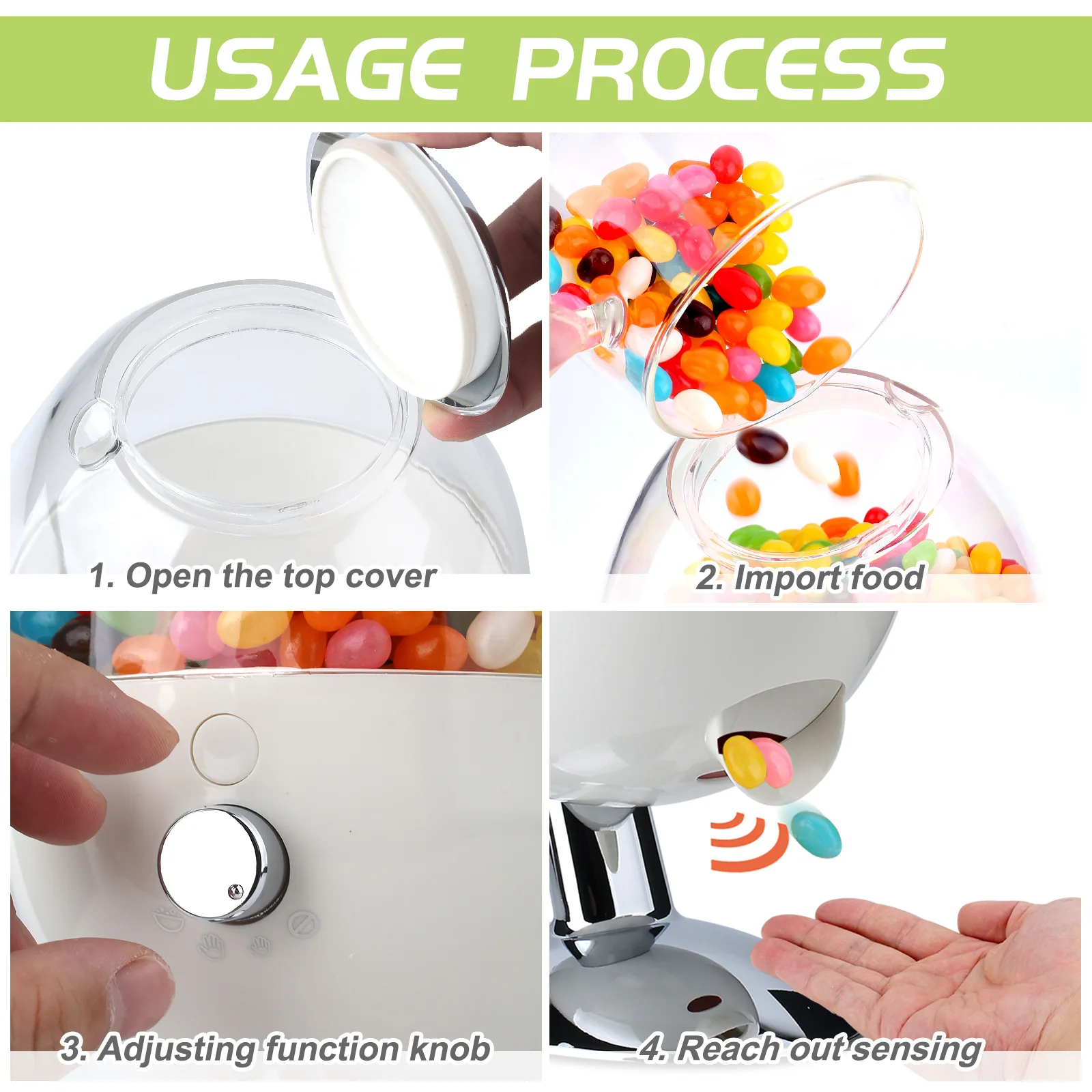 USAGE PROCESS

1. Open the top cover

2. Import food

3. Adjusting function knob

4. Reach out sensing