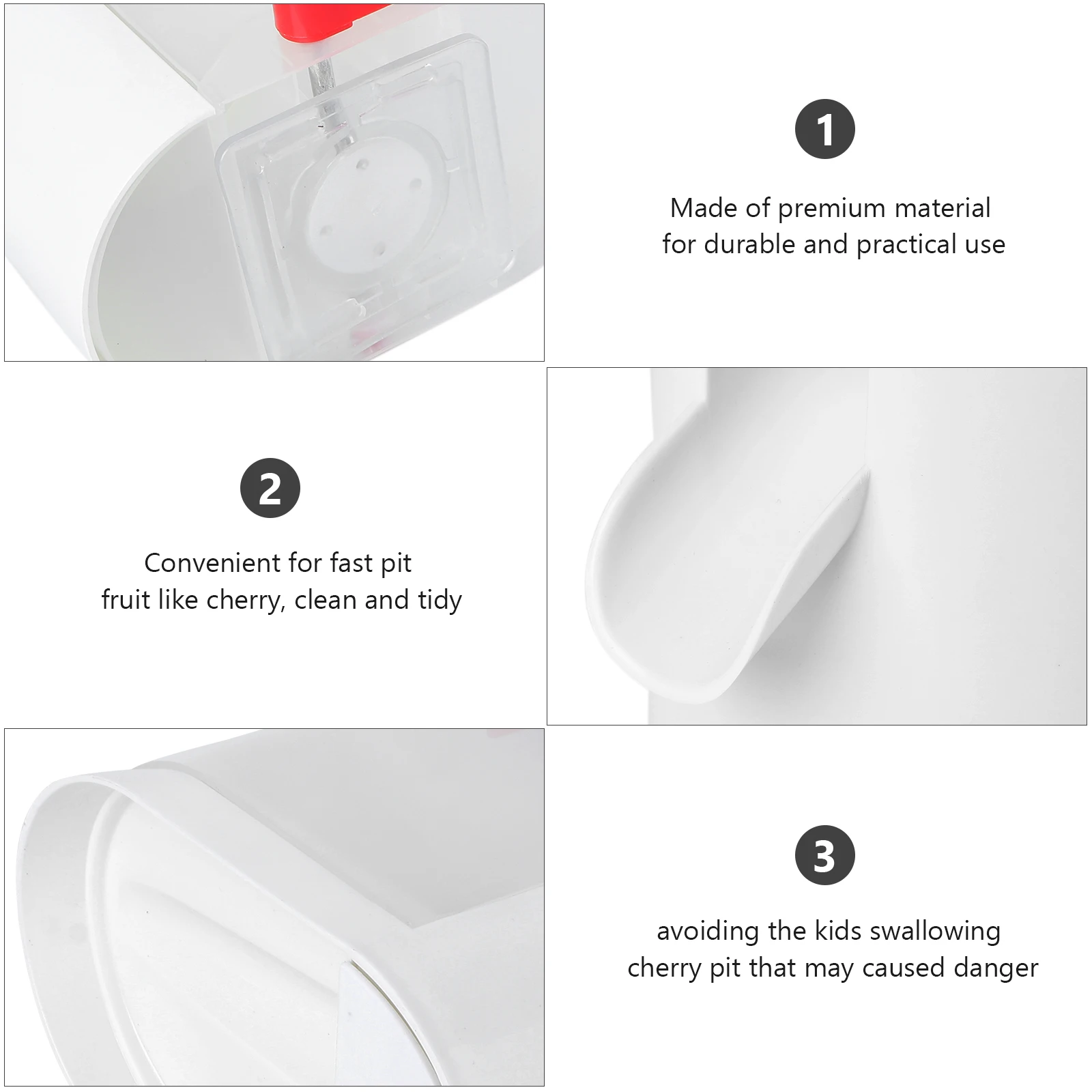 1

Made of premium material for durable and practical use

2

Convenient for fast pit fruit like cherry, clean and tidy

3

avoiding the kids swallowing cherry pit that may caused danger