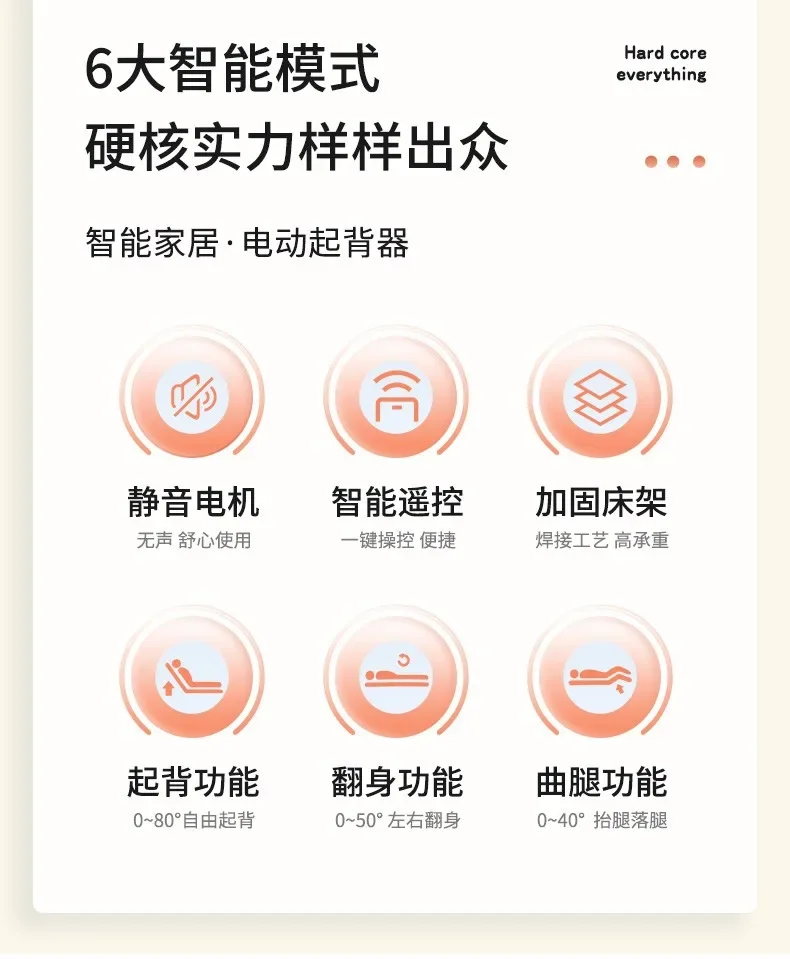 6大智能模式
硬核实力样样出众

Hard core
everything

智能家居·电动起背器

静音电机
无声 舒心使用

智能遥控
一键操控 便捷

加固床架
焊接工艺 高承重

起背功能
0~80°自由起背

翻身功能
0~50° 左右翻身

曲腿功能
0~40° 抬腿落腿