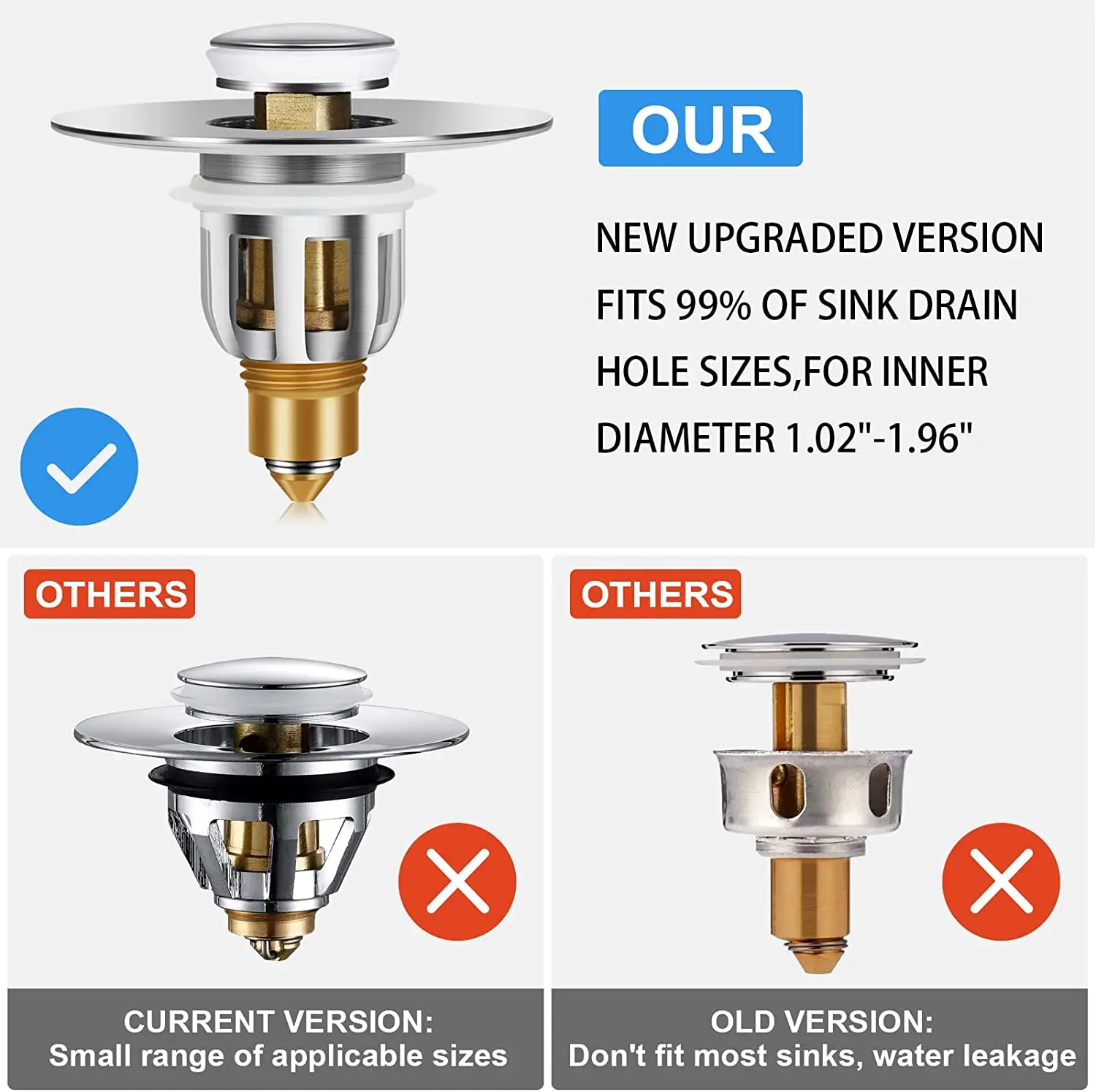 OUR

NEW UPGRADED VERSION FITS 99% OF SINK DRAIN HOLE SIZES,FOR INNER DIAMETER 1.02"-1.96"

OTHERS

CURRENT VERSION:
Small range of applicable sizes

OTHERS

OLD VERSION:
Don't fit most sinks, water leakage