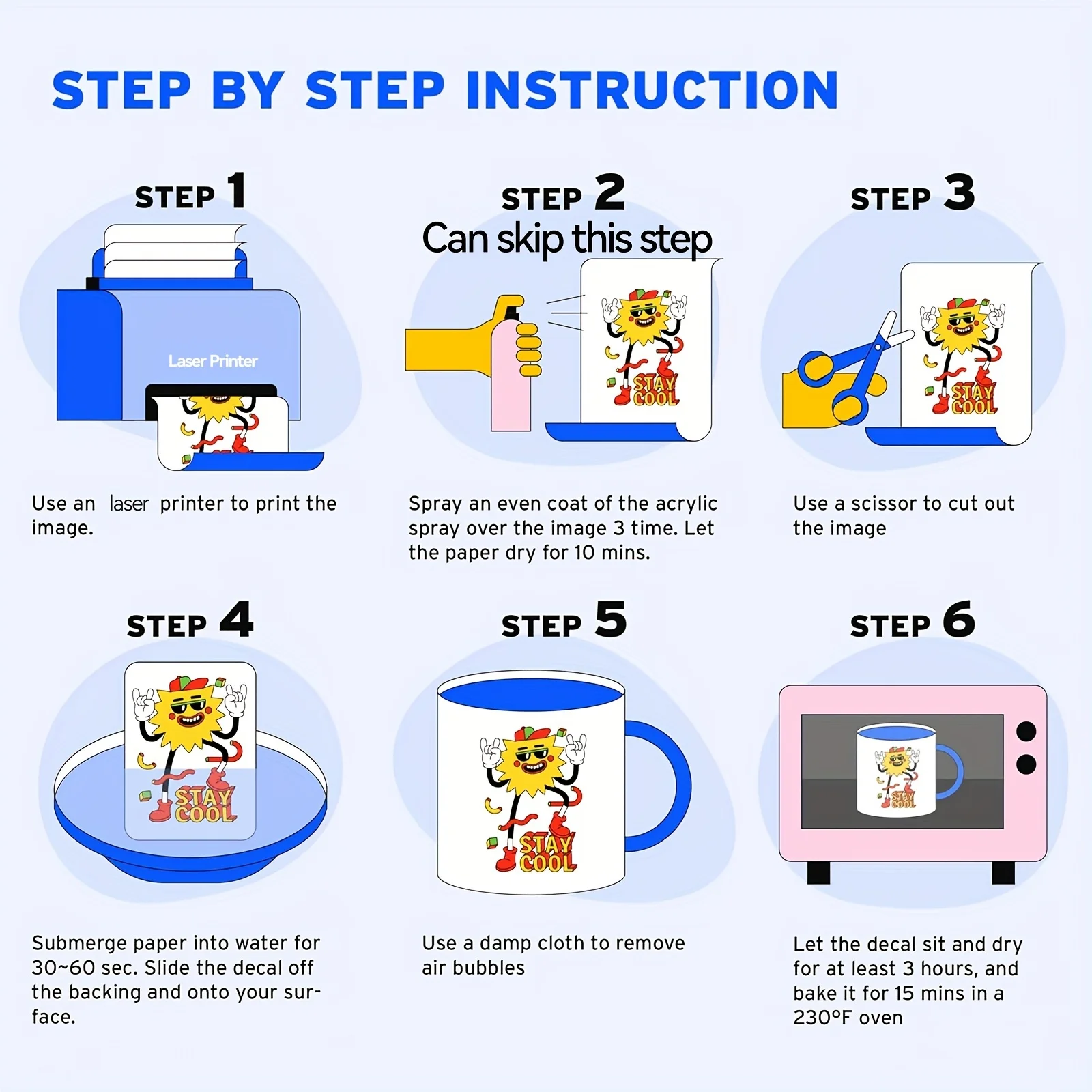 STEP BY STEP INSTRUCTION

STEP 1

Laser Printer

Use an laser printer to print the image.

STEP 2
Can skip this step

STAY COOL

Spray an even coat of the acrylic spray over the image 3 time. Let the paper dry for 10 mins.

STEP 3

STAY COOL

Use a scissor to cut out the image

STEP 4

STAY COOL

Submerge paper into water for 30~60 sec. Slide the decal off the backing and onto your surface.

STEP 5

STAY COOL

Use a damp cloth to remove air bubbles

STEP 6

STAY COOL

Let the decal sit and dry for at least 3 hours, and bake it for 15 mins in a 230°F oven