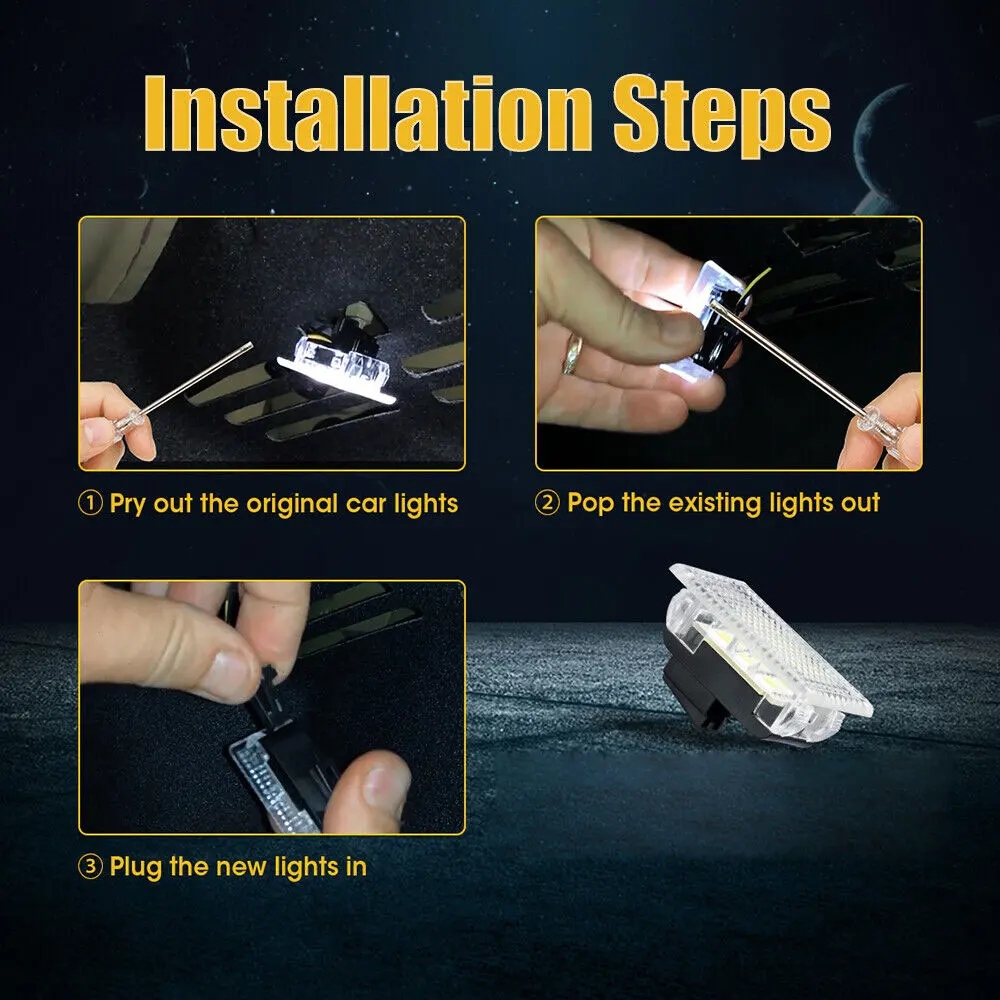 Installation Steps

① Pry out the original car lights

② Pop the existing lights out

③ Plug the new lights in