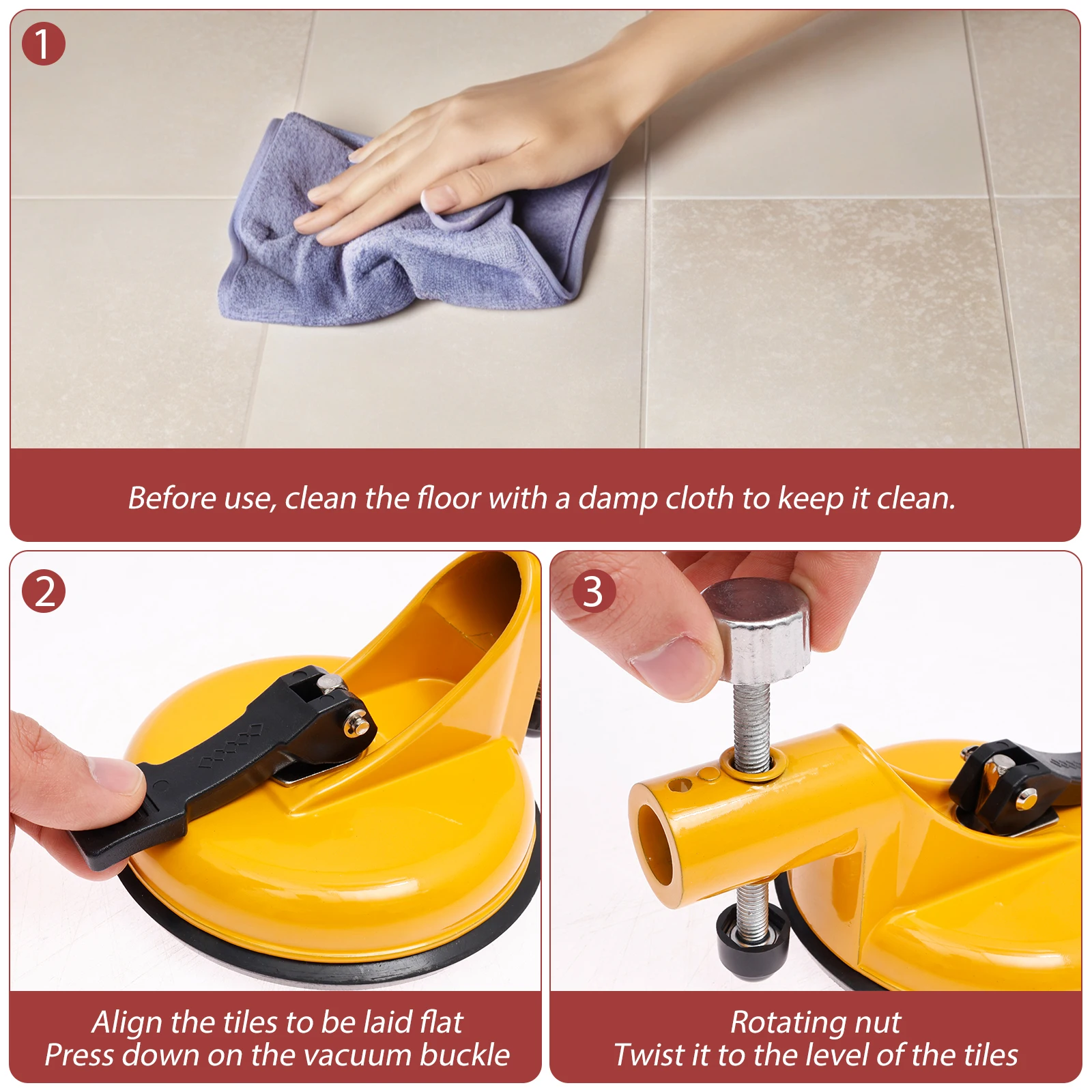 1

Before use, clean the floor with a damp cloth to keep it clean.

2

Align the tiles to be laid flat
Press down on the vacuum buckle

3

Rotating nut
Twist it to the level of the tiles