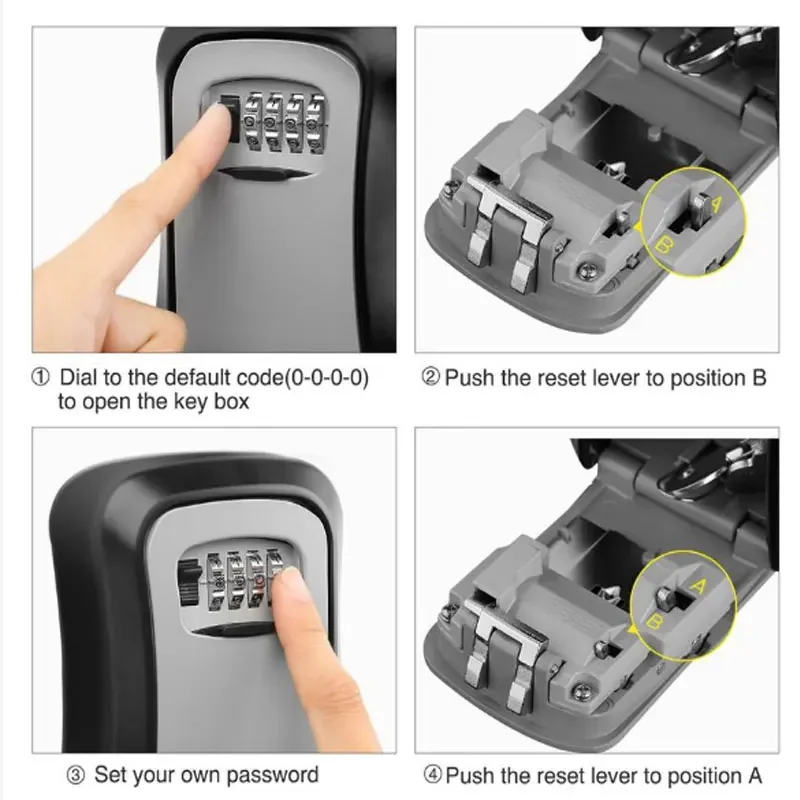 A
B

① Dial to the default code(0-0-0-0) to open the key box

② Push the reset lever to position B

A
B

③ Set your own password

④ Push the reset lever to position A