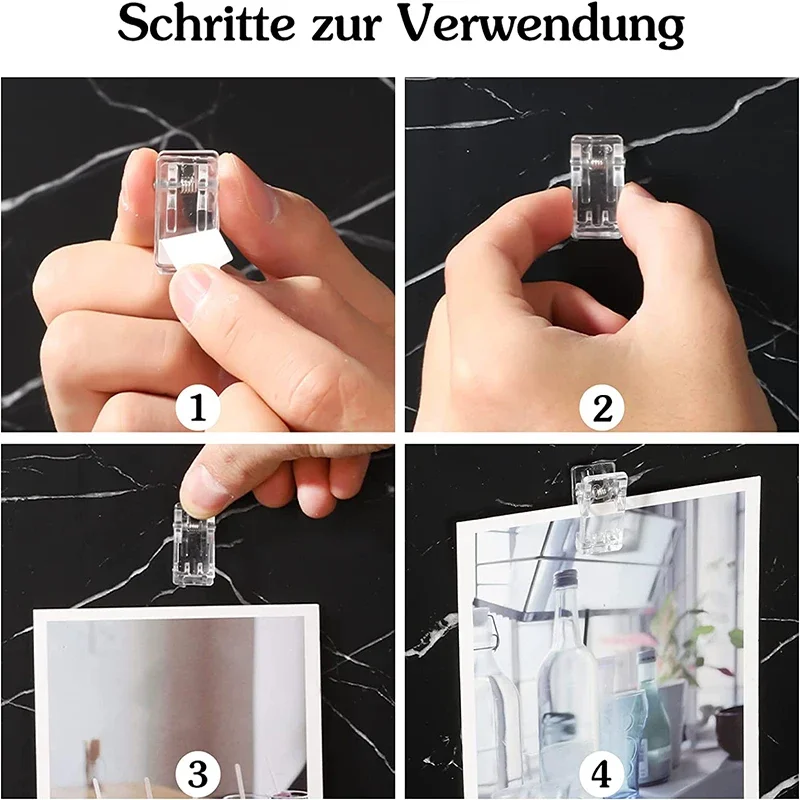 Schritte zur Verwendung

1

2

3

4