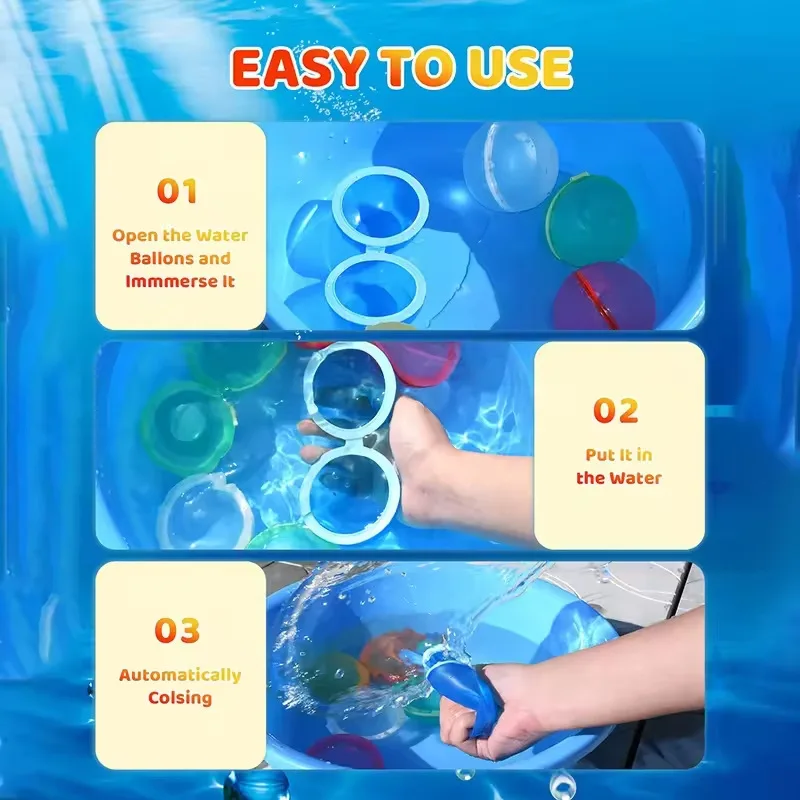 EASY TO USE

01

Open the Water Ballons and Immmerse It

02

Put It in the Water

03

Automatically Colsing