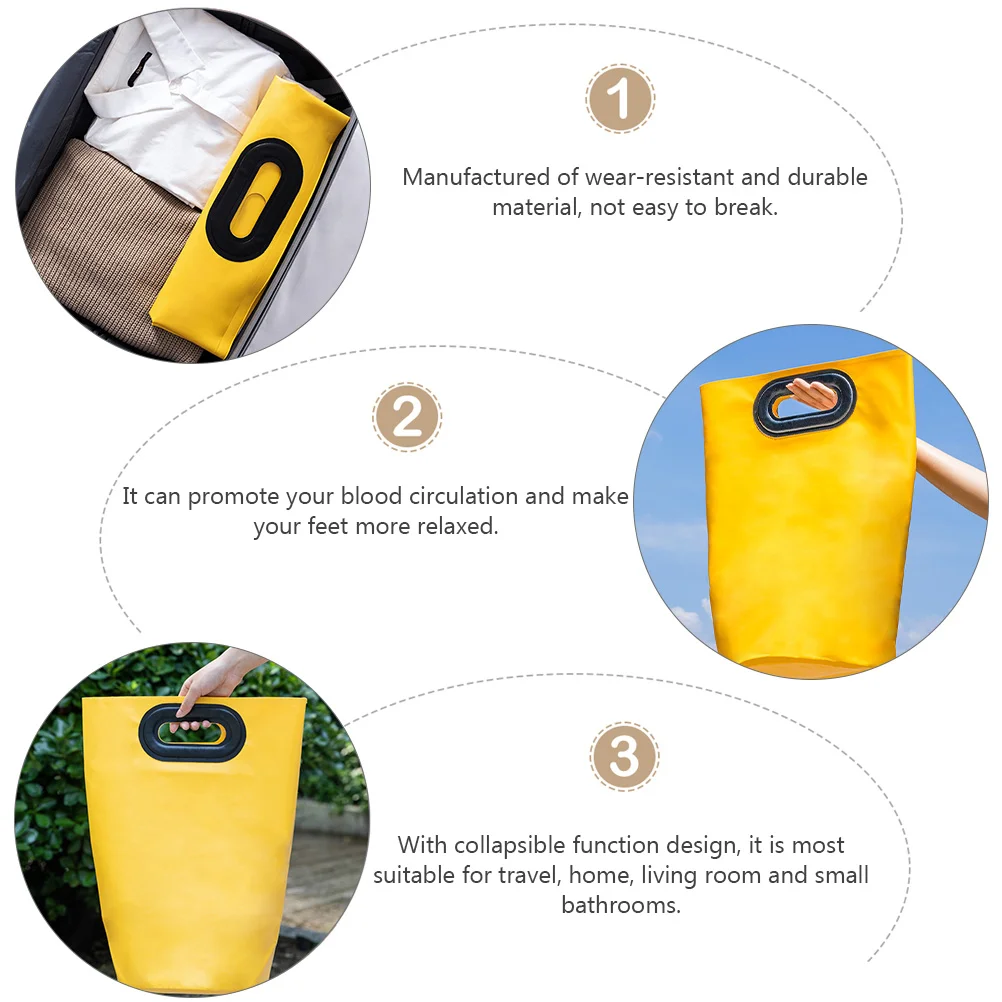 1

Manufactured of wear-resistant and durable material, not easy to break.

2

It can promote your blood circulation and make your feet more relaxed.

3

With collapsible function design, it is most suitable for travel, home, living room and small bathrooms.