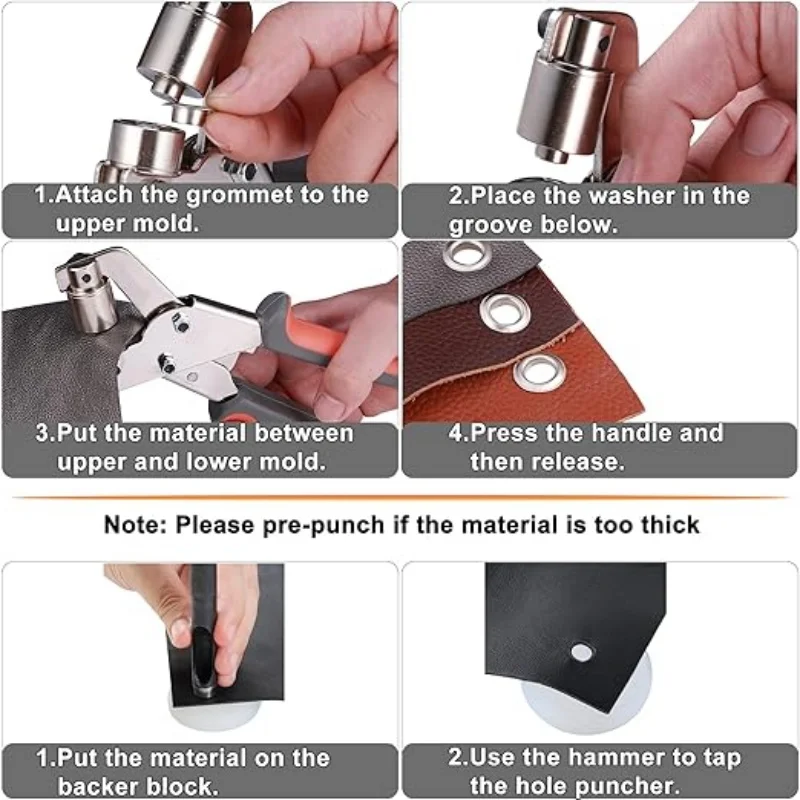 1.Attach the grommet to the upper mold.

2.Place the washer in the groove below.

3.Put the material between upper and lower mold.

4.Press the handle and then release.

Note: Please pre-punch if the material is too thick

1.Put the material on the backer block.

2.Use the hammer to tap the hole puncher.