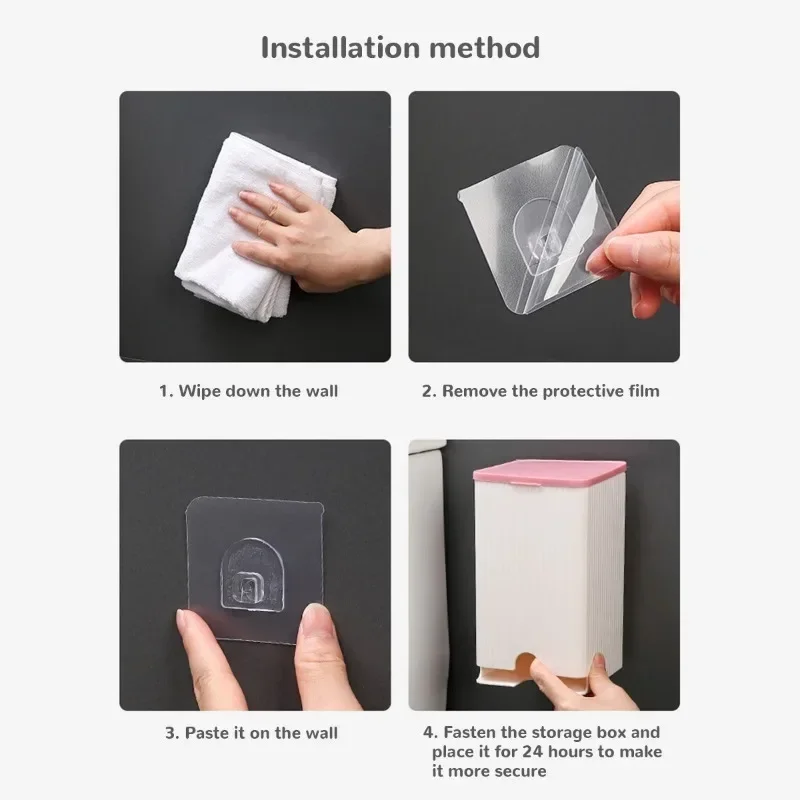 Installation method

1. Wipe down the wall

2. Remove the protective film

3. Paste it on the wall

4. Fasten the storage box and place it for 24 hours to make it more secure