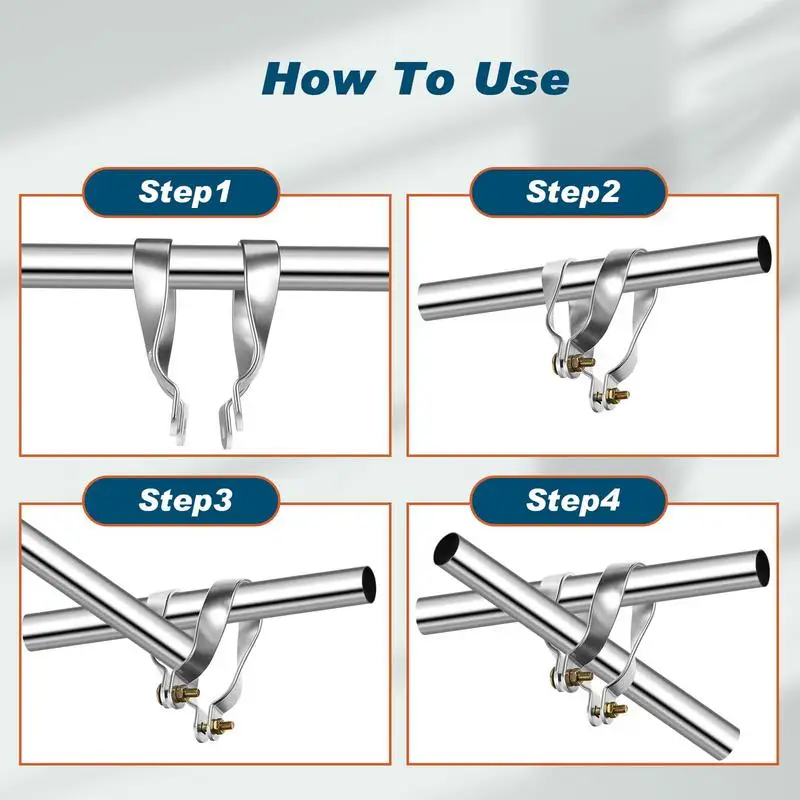 How To Use

Step1

Step2

Step3

Step4