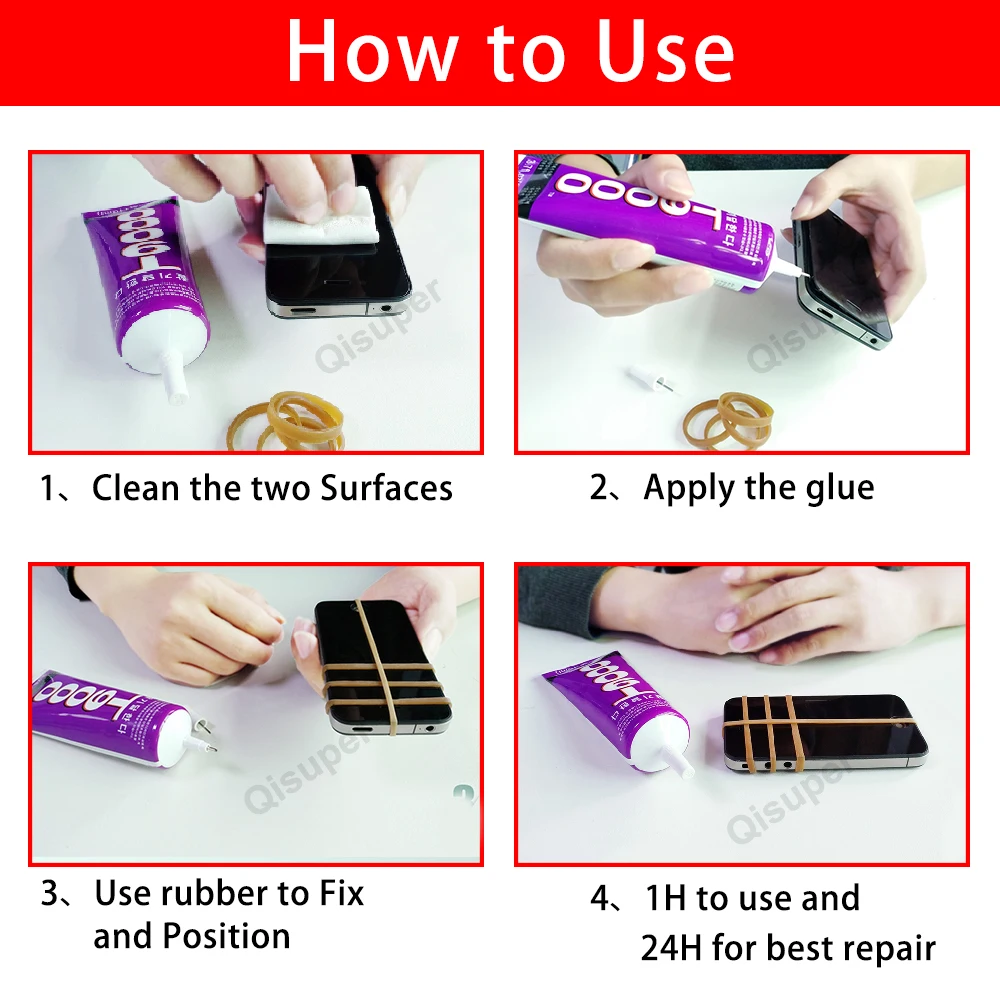 How to Use

T-9000

Qisuper

1、Clean the two Surfaces

T-9000

Qisuper

2、Apply the glue

T-9000

Qisuper

3、Use rubber to Fix and Position

T-9000

Qisuper

4、1H to use and 24H for best repair