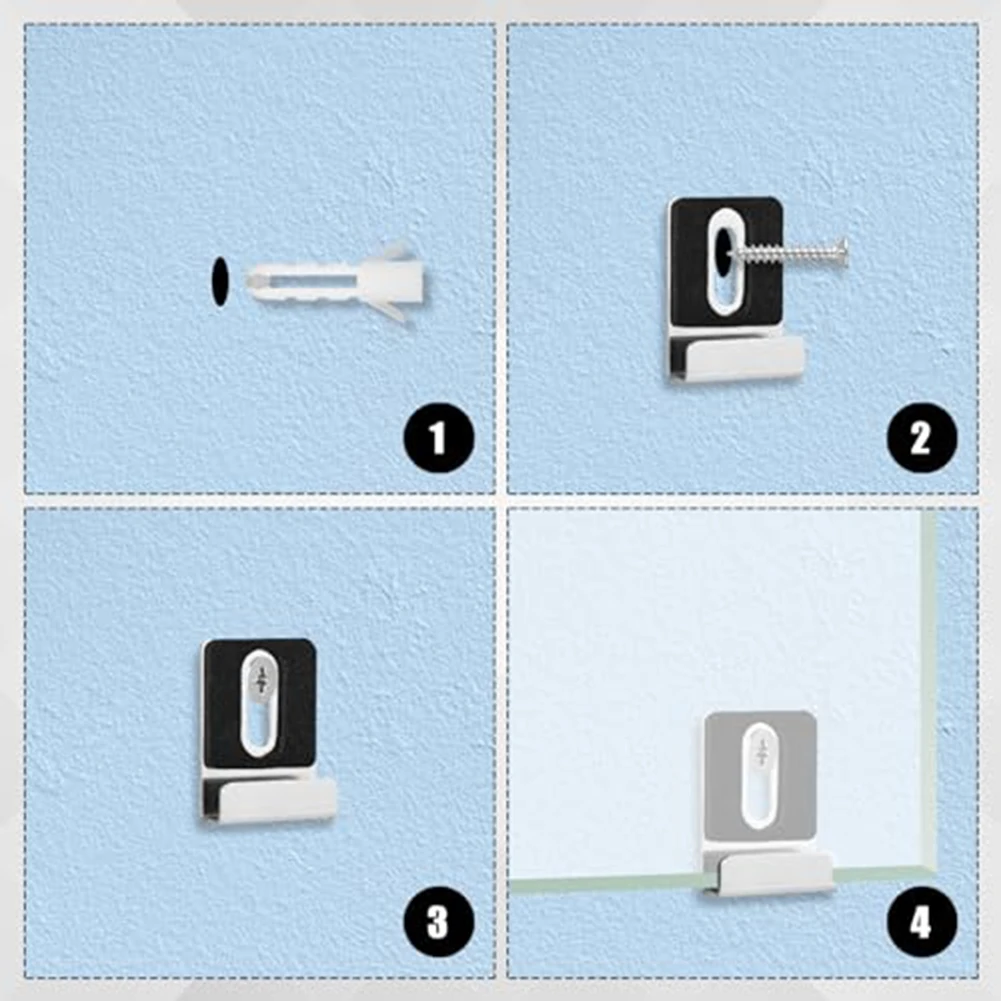 1

2

3

4