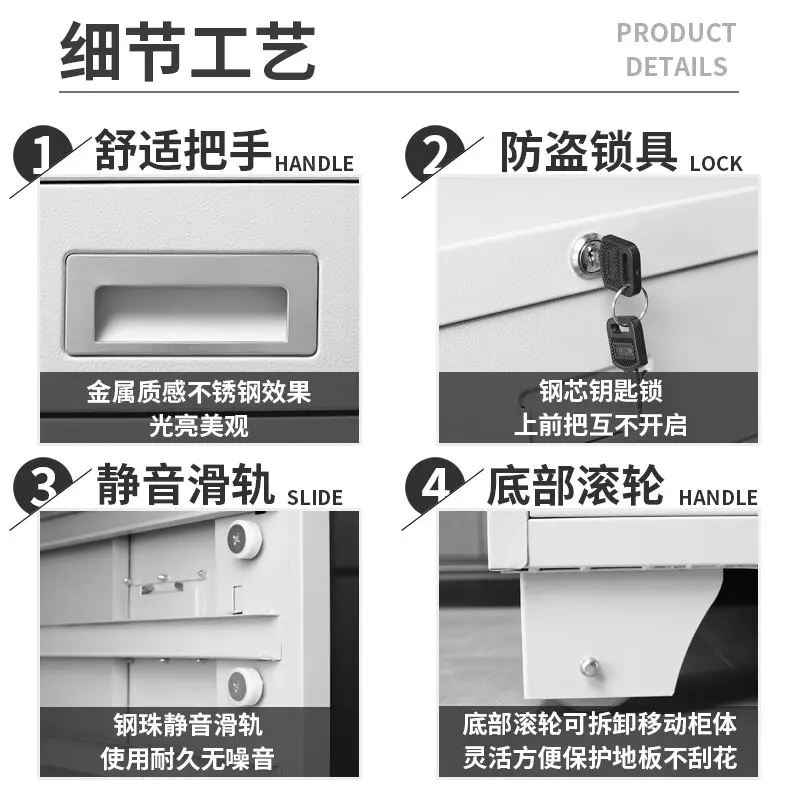 细节工艺

PRODUCT DETAILS

1 舒适把手 HANDLE

金属质感不锈钢效果
光亮美观

2 防盗锁具 LOCK

钢芯钥匙锁
上前把互不开启

3 静音滑轨 SLIDE

钢珠静音滑轨
使用耐久无噪音

4 底部滚轮 HANDLE

底部滚轮可拆卸移动柜体
灵活方便保护地板不刮花