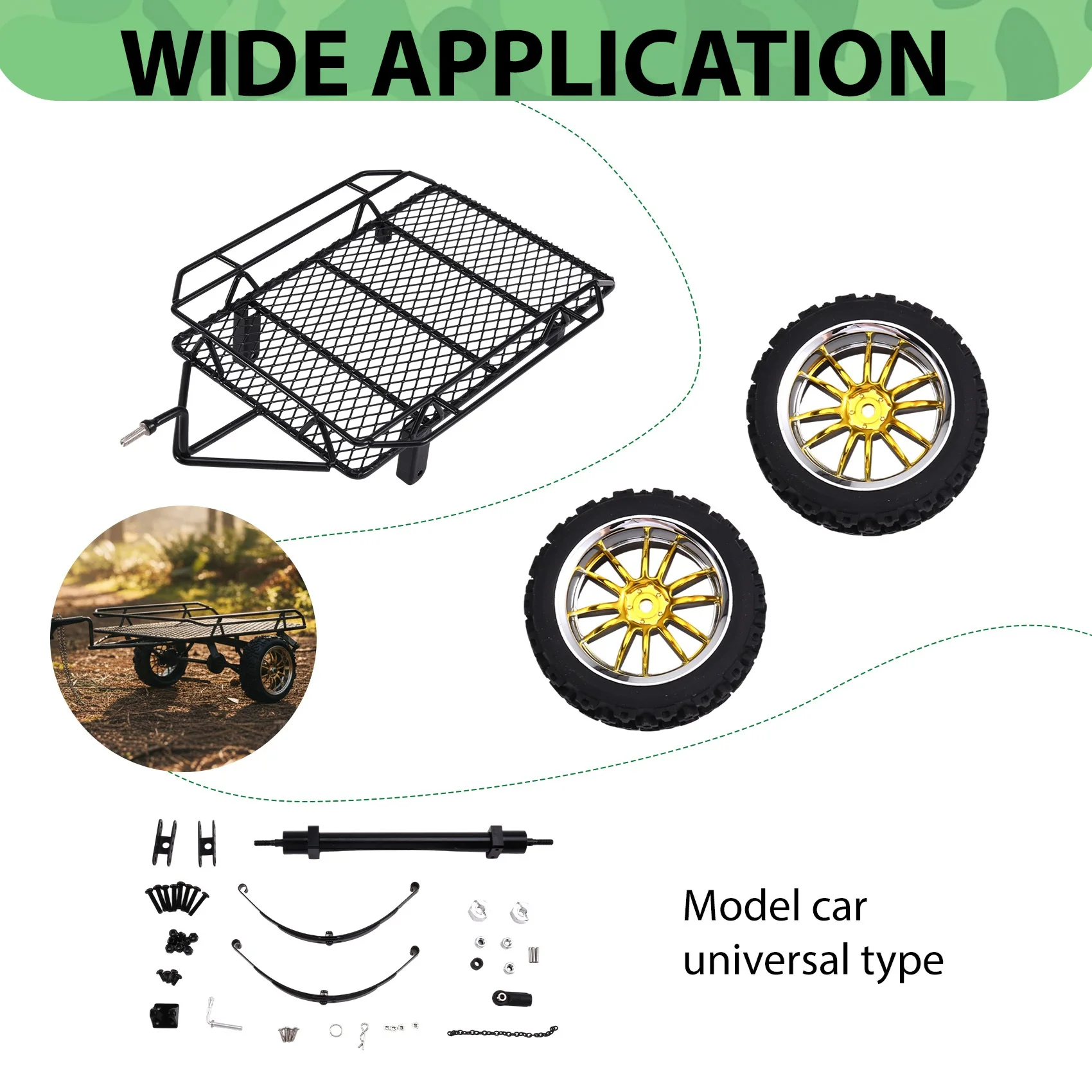 WIDE APPLICATION

Model car universal type