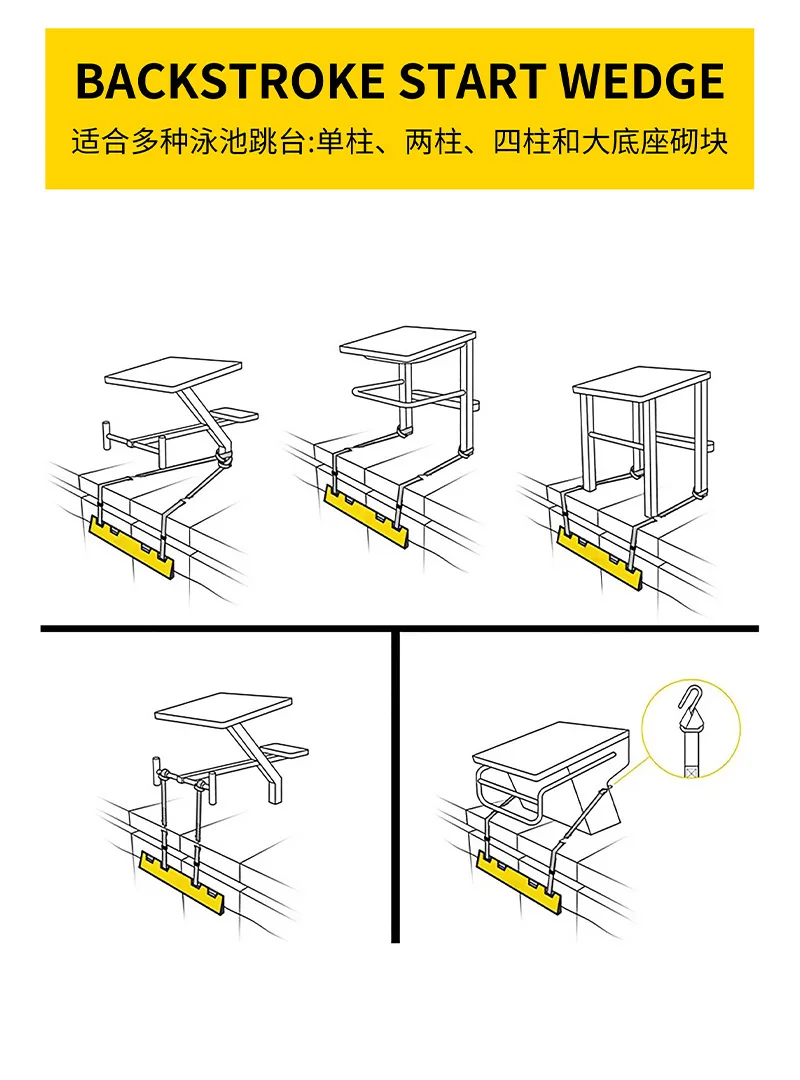 BACKSTROKE START WEDGE

适合多种泳池跳台:单柱、两柱、四柱和大底座砌块