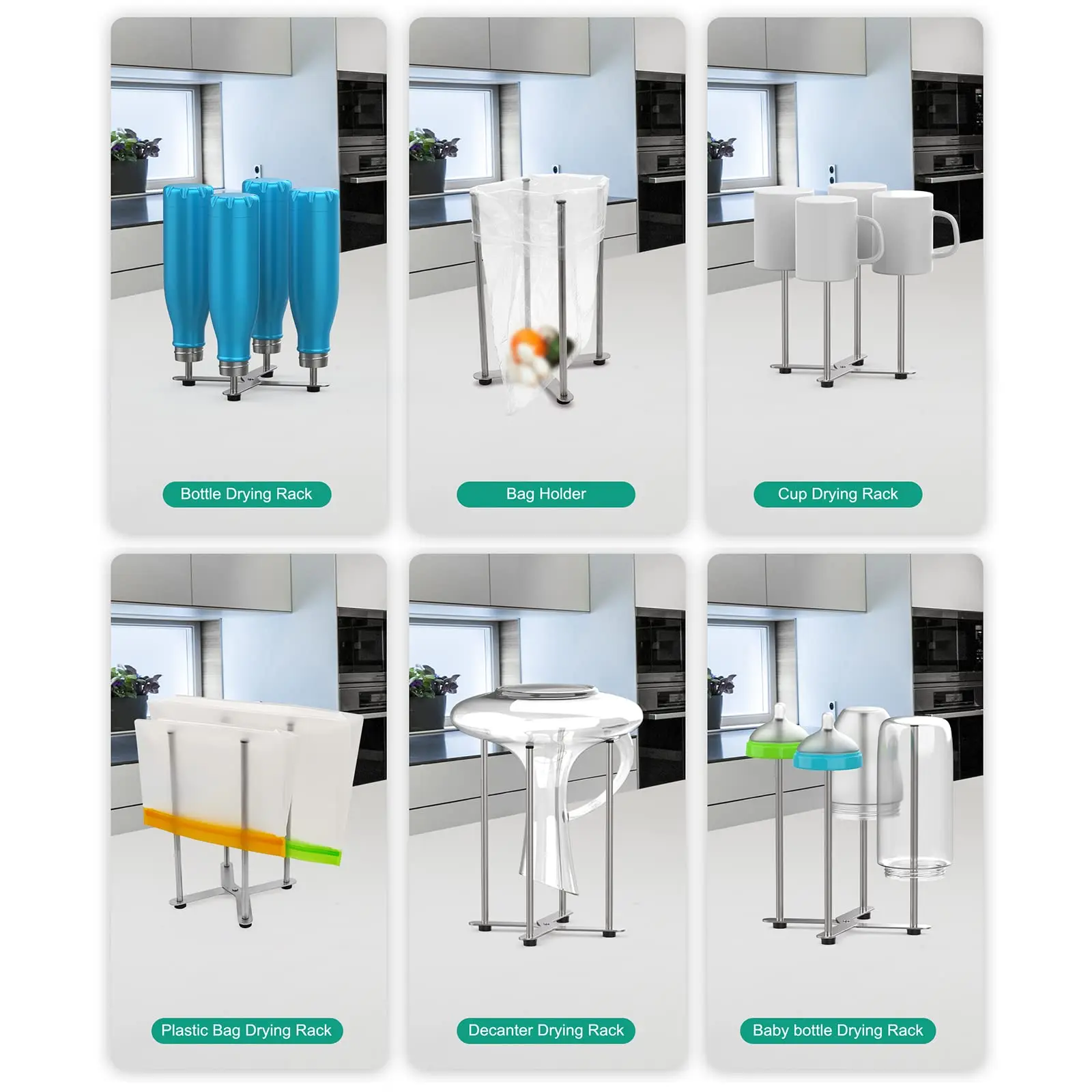 Bottle Drying Rack

Bag Holder

Cup Drying Rack

Plastic Bag Drying Rack

Decanter Drying Rack

Baby bottle Drying Rack