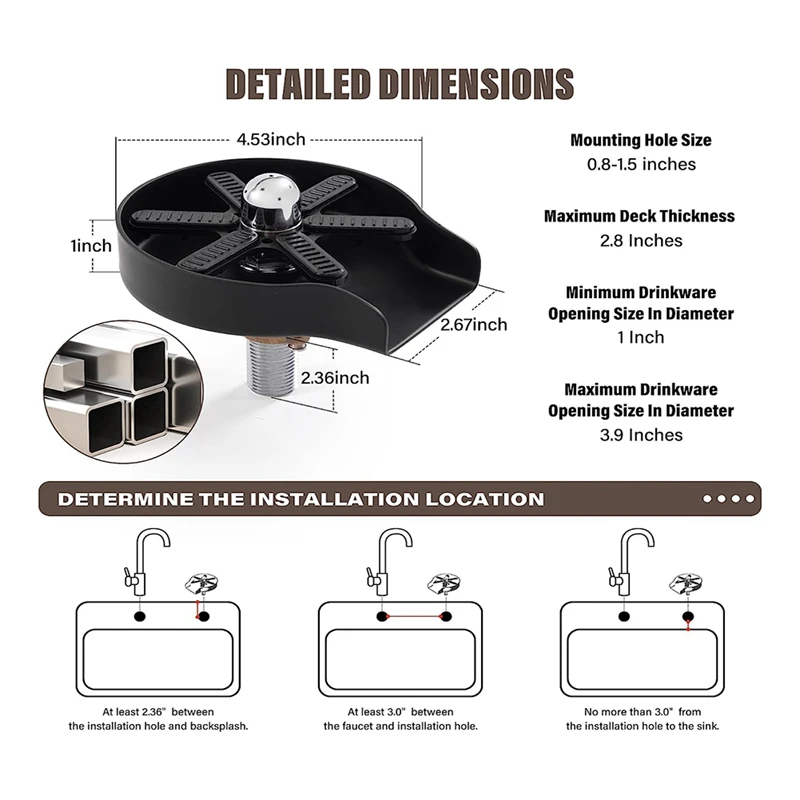 DETAILED DIMENSIONS

4.53inch

1inch

2.67inch

2.36inch

Mounting Hole Size
0.8-1.5 inches

Maximum Deck Thickness
2.8 Inches

Minimum Drinkware Opening Size In Diameter
1 Inch

Maximum Drinkware Opening Size In Diameter
3.9 Inches

DETERMINE THE INSTALLATION LOCATION

At least 2.36" between the installation hole and backsplash.

At least 3.0" between the faucet and installation hole.

No more than 3.0" from the installation hole to the sink.