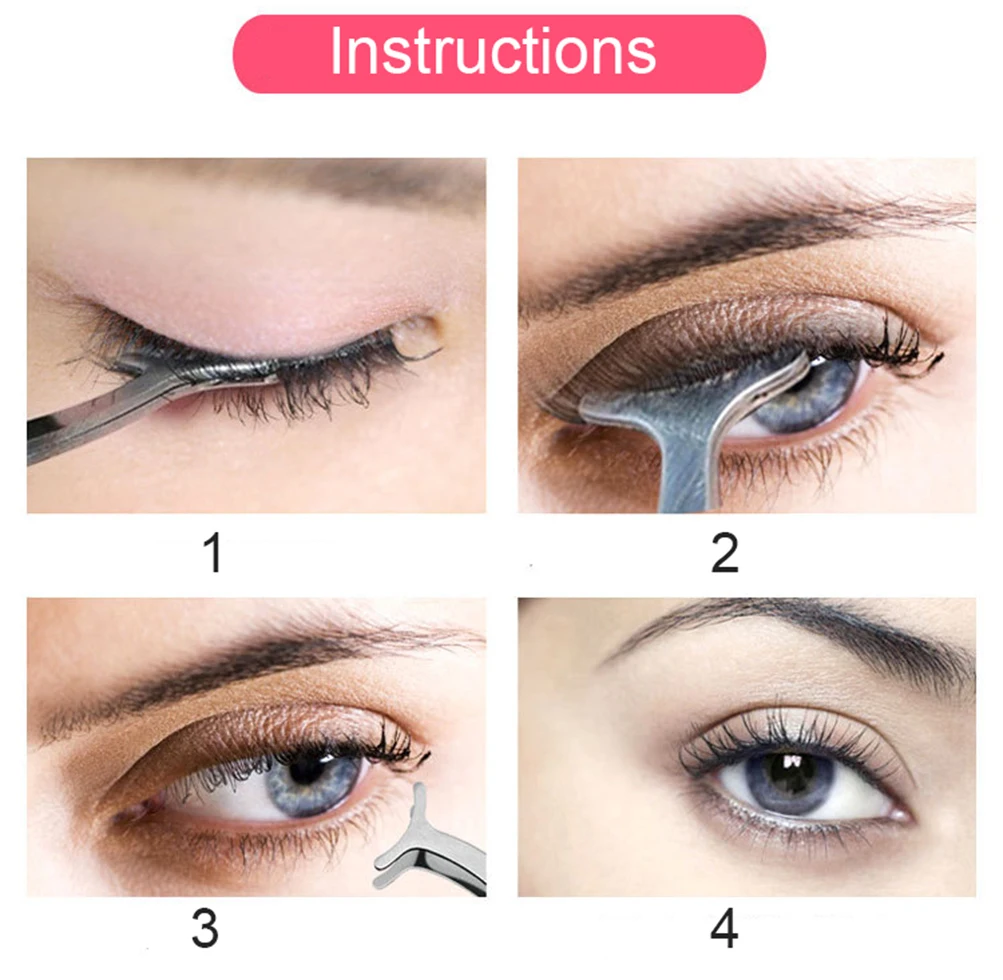 Instructions

1

2

3

4