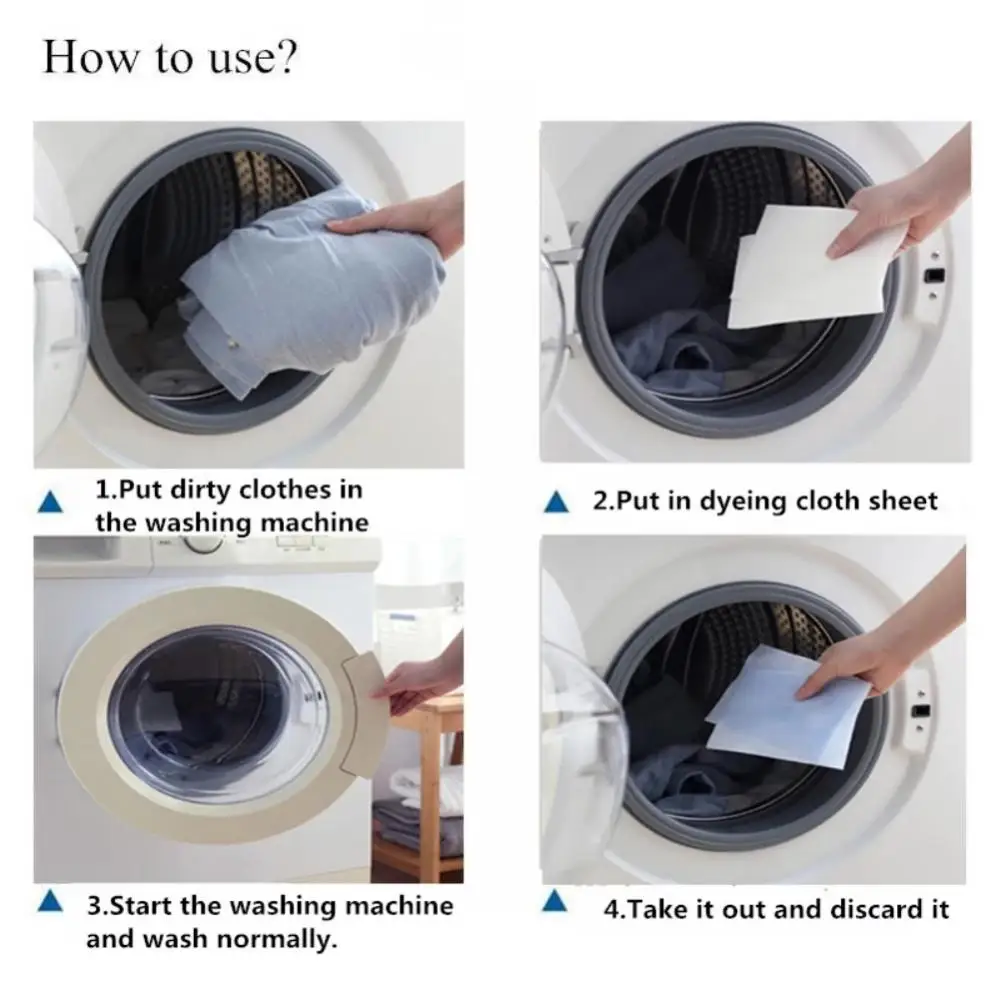 How to use?

▲ 1.Put dirty clothes in the washing machine

▲ 2.Put in dyeing cloth sheet

▲ 3.Start the washing machine and wash normally.

▲ 4.Take it out and discard it