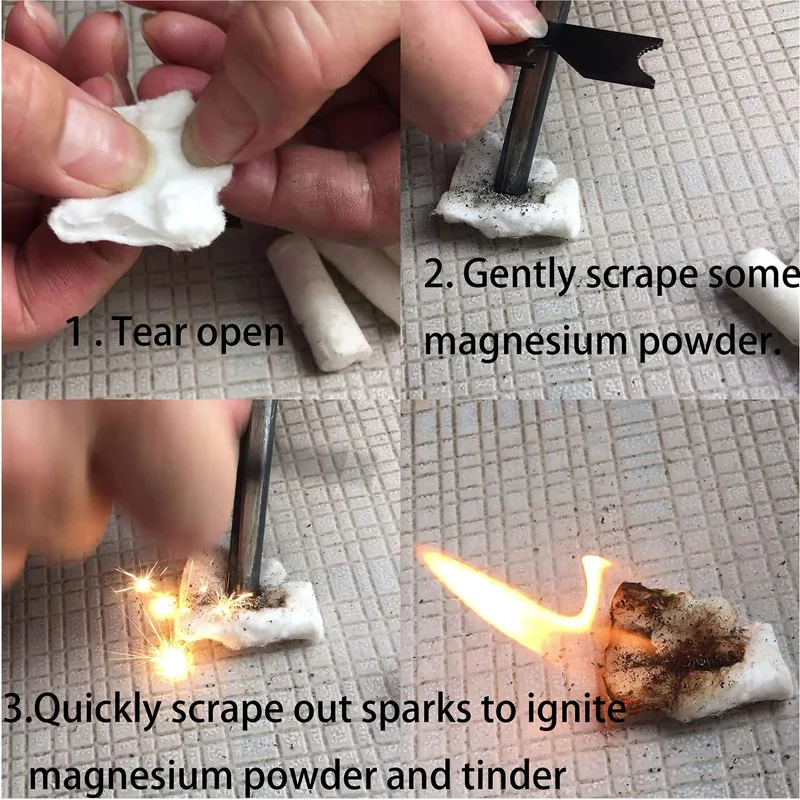 1 . Tear open

2. Gently scrape some magnesium powder.

3.Quickly scrape out sparks to ignite magnesium powder and tinder