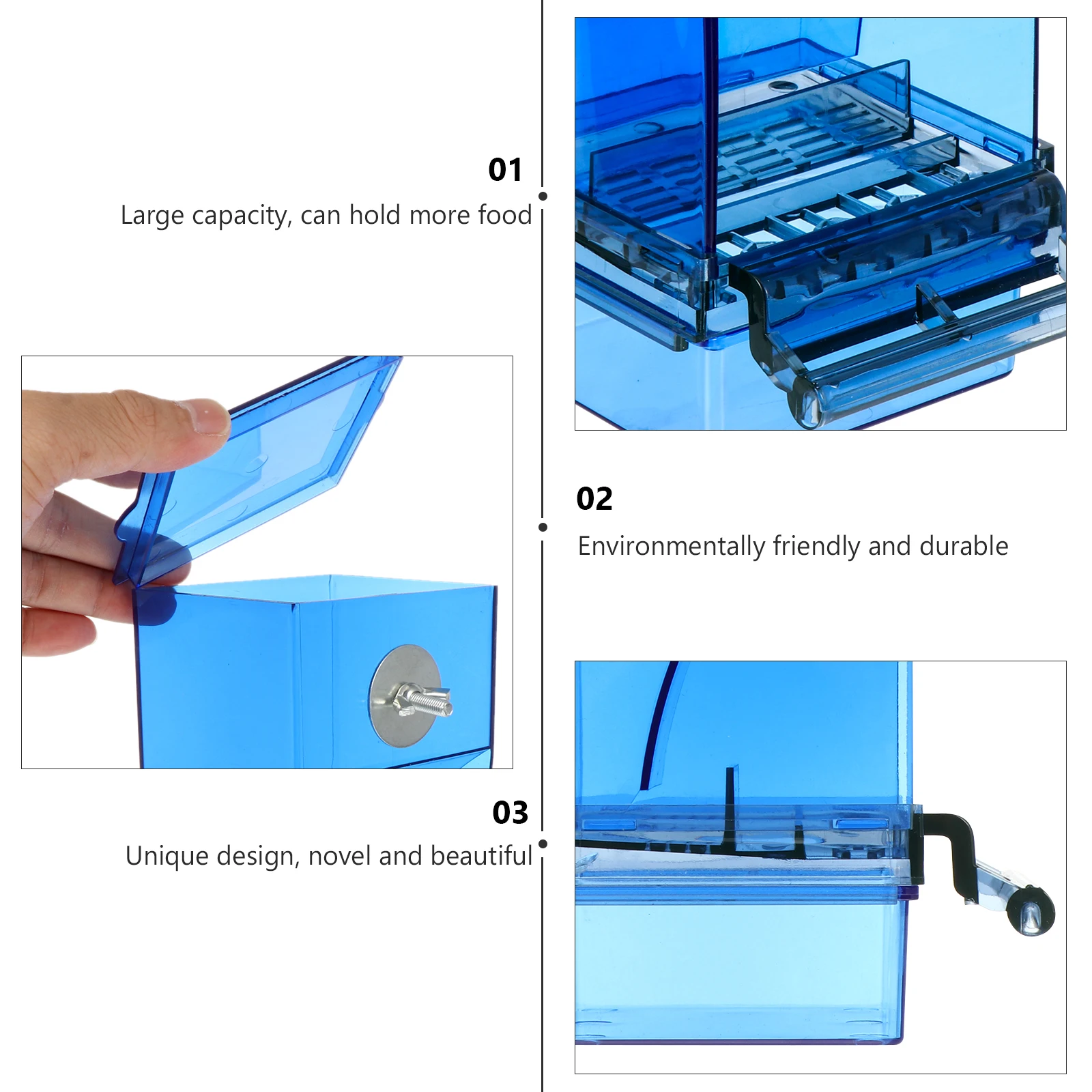 01
Large capacity, can hold more food

02
Environmentally friendly and durable

03
Unique design, novel and beautiful