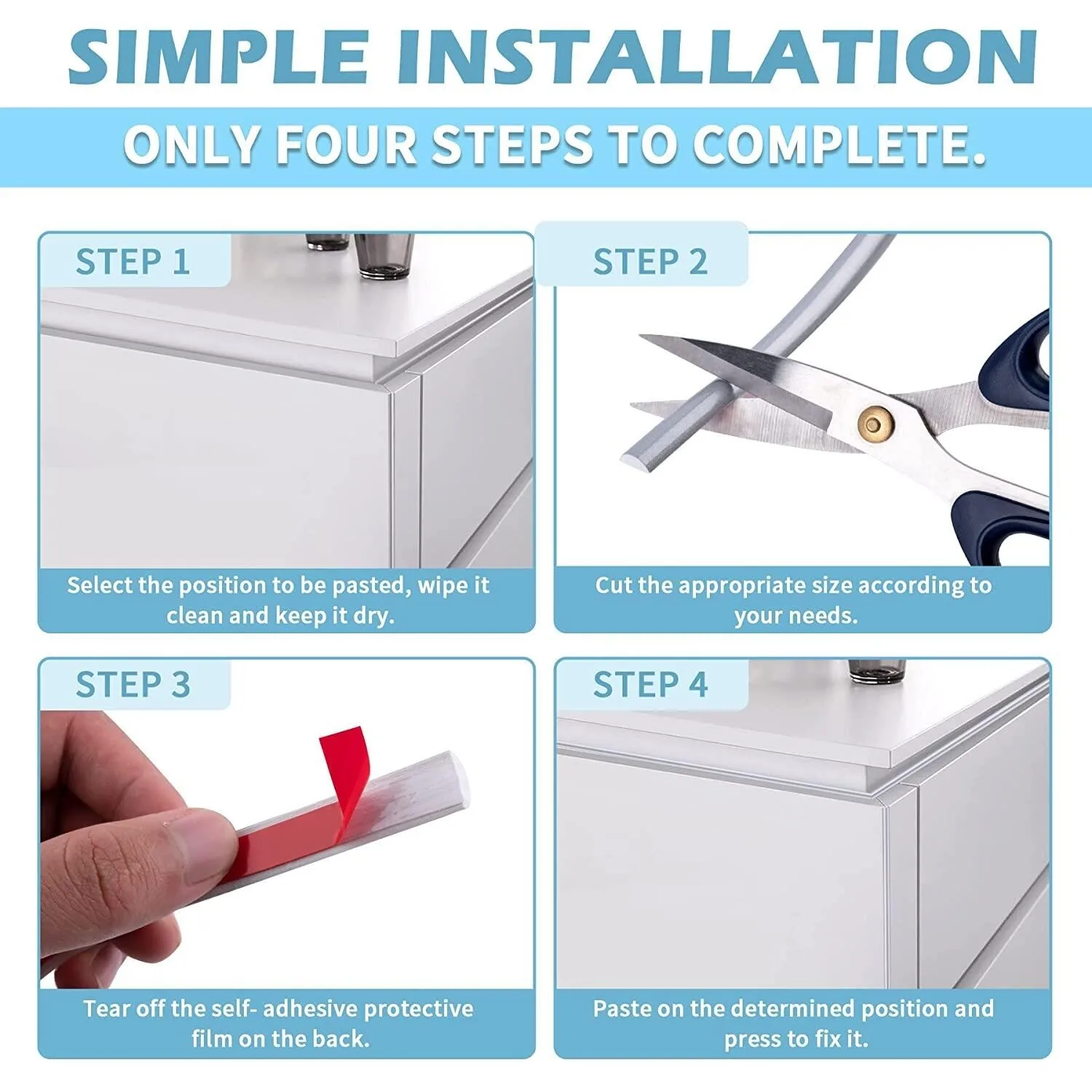 SIMPLE INSTALLATION

ONLY FOUR STEPS TO COMPLETE.

STEP 1

Select the position to be pasted, wipe it clean and keep it dry.

STEP 2

Cut the appropriate size according to your needs.

STEP 3

Tear off the self- adhesive protective film on the back.

STEP 4

Paste on the determined position and press to fix it.