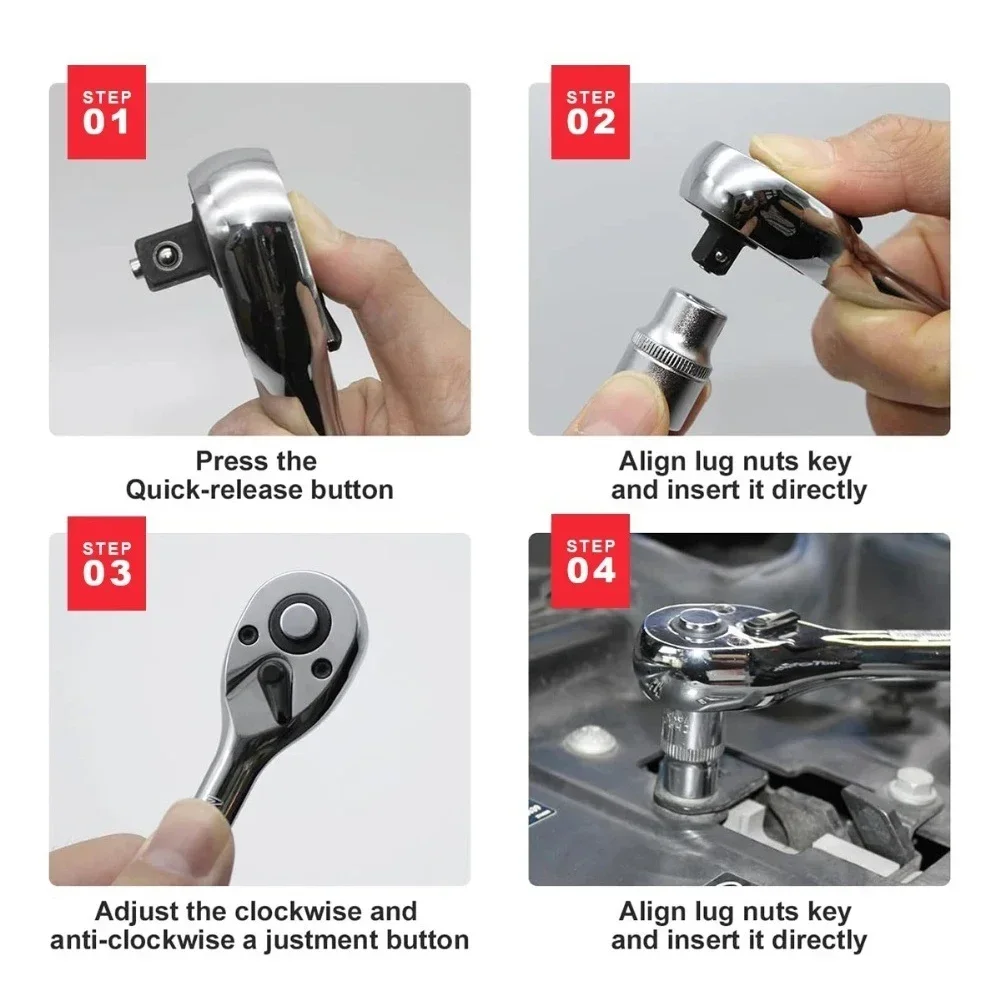 STEP 01

Press the Quick-release button

STEP 02

Align lug nuts key and insert it directly

STEP 03

Adjust the clockwise and anti-clockwise a justment button

STEP 04

Align lug nuts key and insert it directly