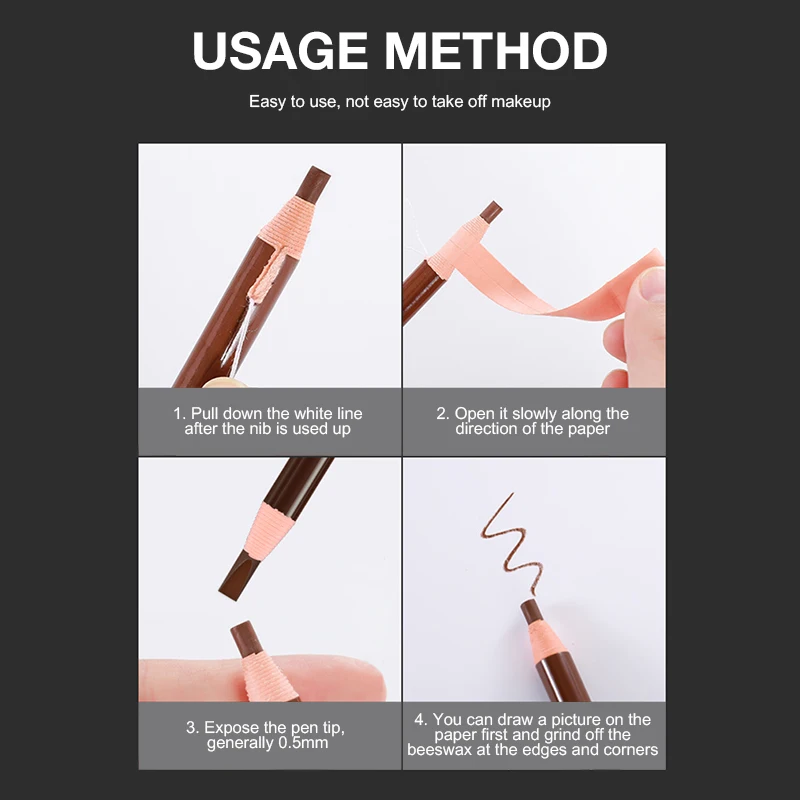 USAGE METHOD

Easy to use, not easy to take off makeup

1. Pull down the white line after the nib is used up

2. Open it slowly along the direction of the paper

3. Expose the pen tip, generally 0.5mm

4. You can draw a picture on the paper first and grind off the beeswax at the edges and corners