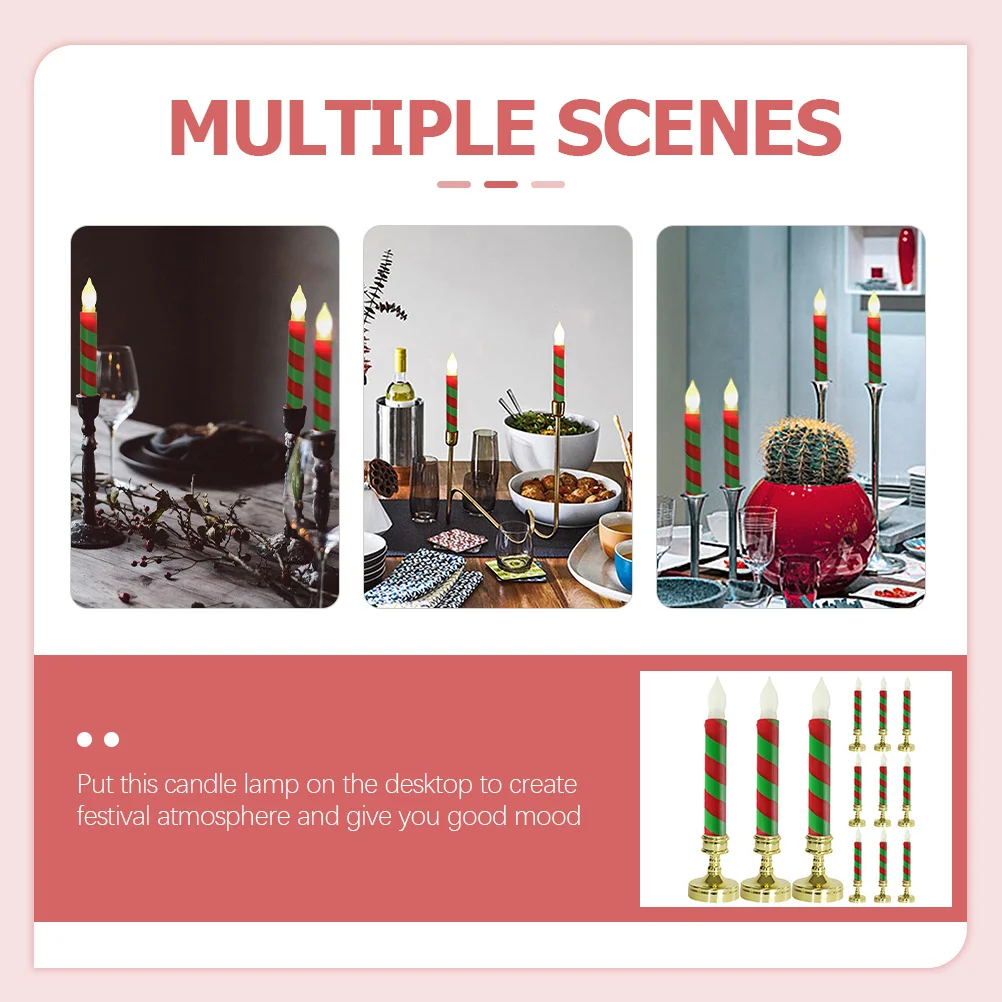 MULTIPLE SCENES

Put this candle lamp on the desktop to create festival atmosphere and give you good mood