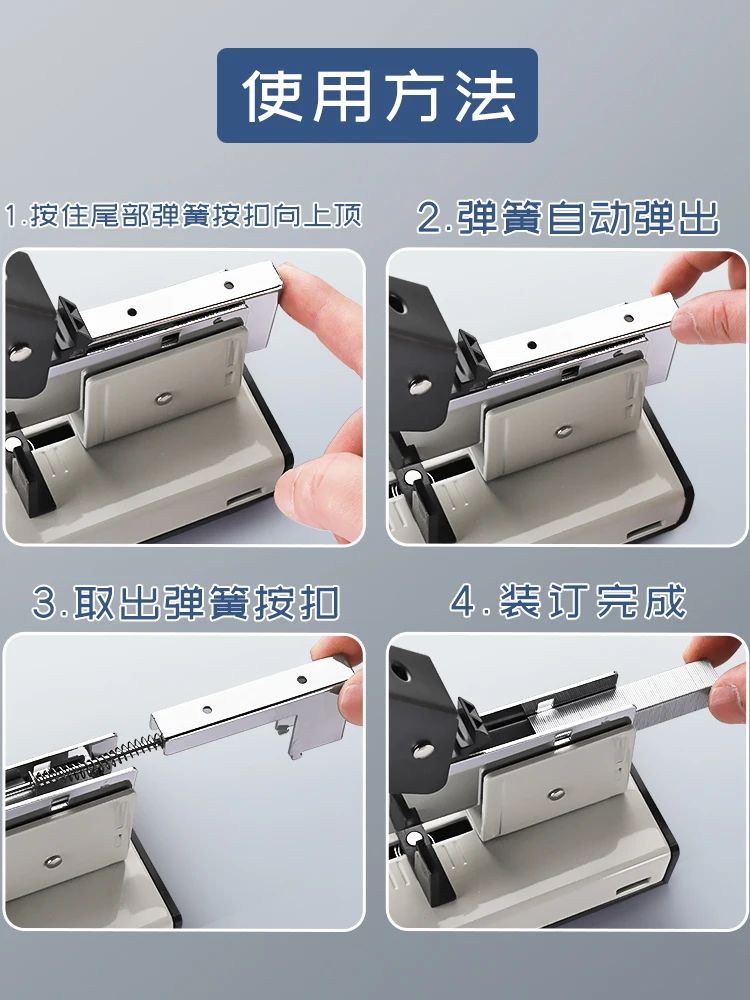 使用方法

1.按住尾部弹簧按扣向上顶

2.弹簧自动弹出

3.取出弹簧按扣

4.装订完成