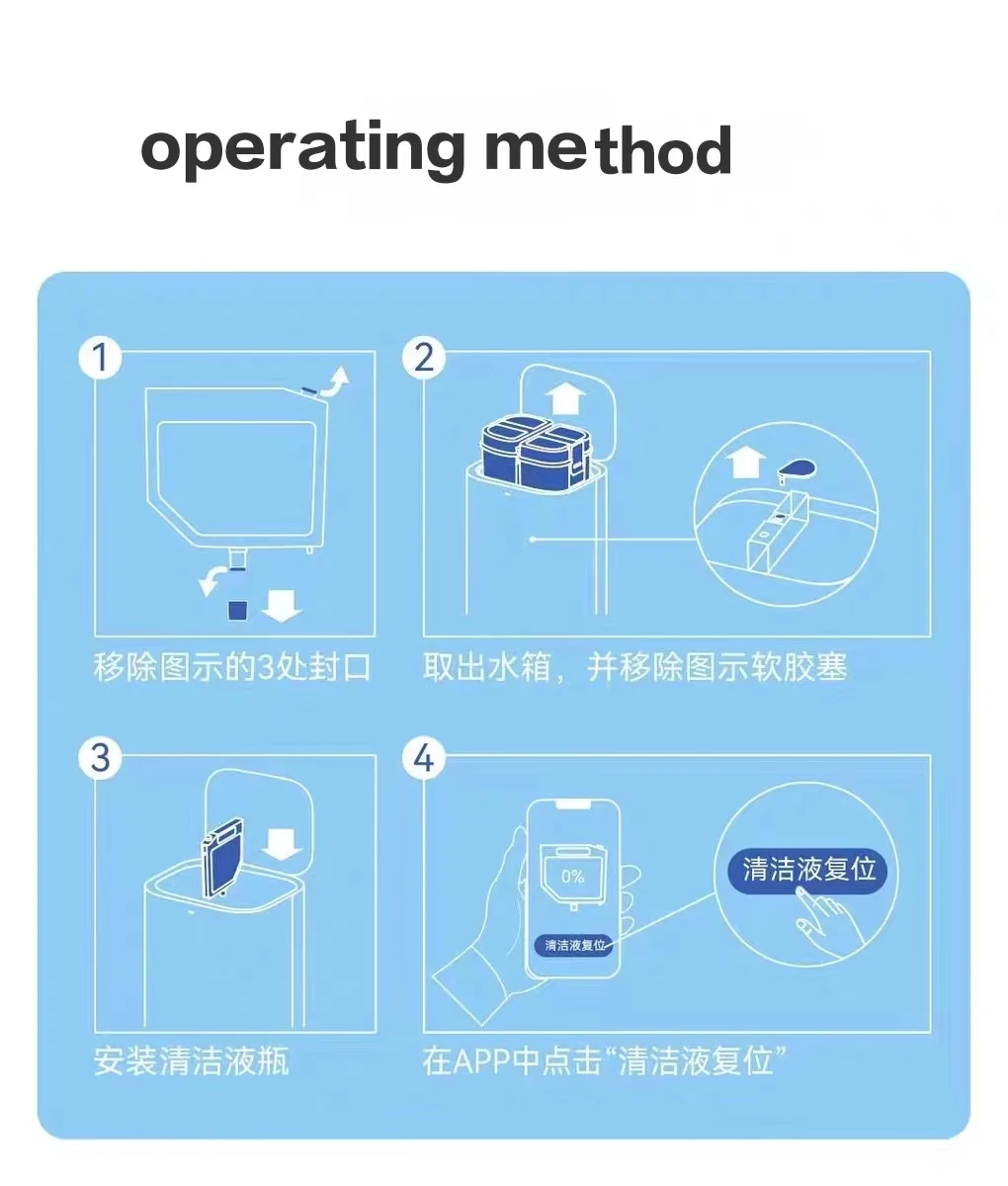 operating method

1

移除图示的3处封口

2

取出水箱，并移除图示软胶塞

3

安装清洁液瓶

4

0%

清洁液复位

清洁液复位

在APP中点击“清洁液复位”