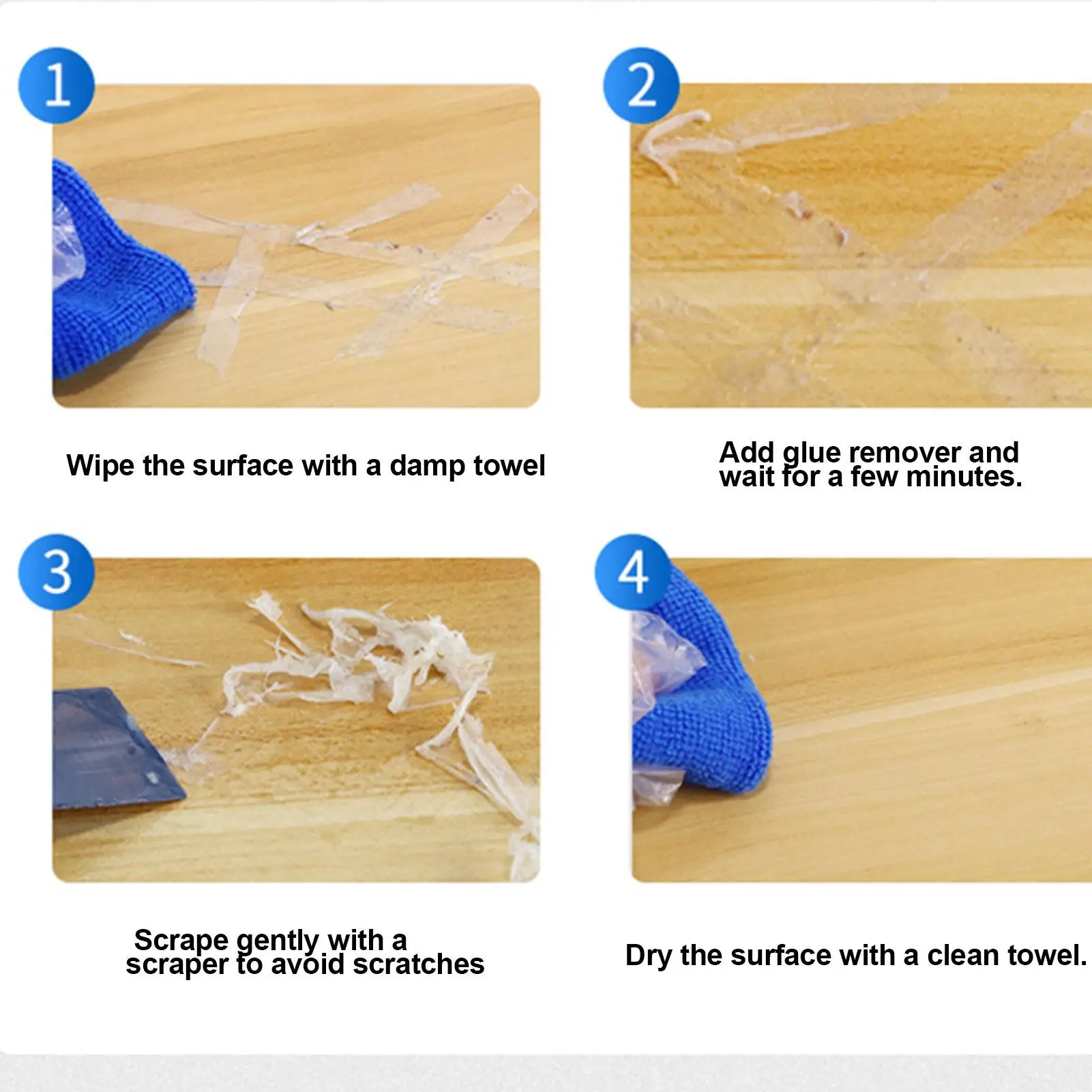 1

Wipe the surface with a damp towel

2

Add glue remover and wait for a few minutes.

3

Scrape gently with a scraper to avoid scratches

4

Dry the surface with a clean towel.