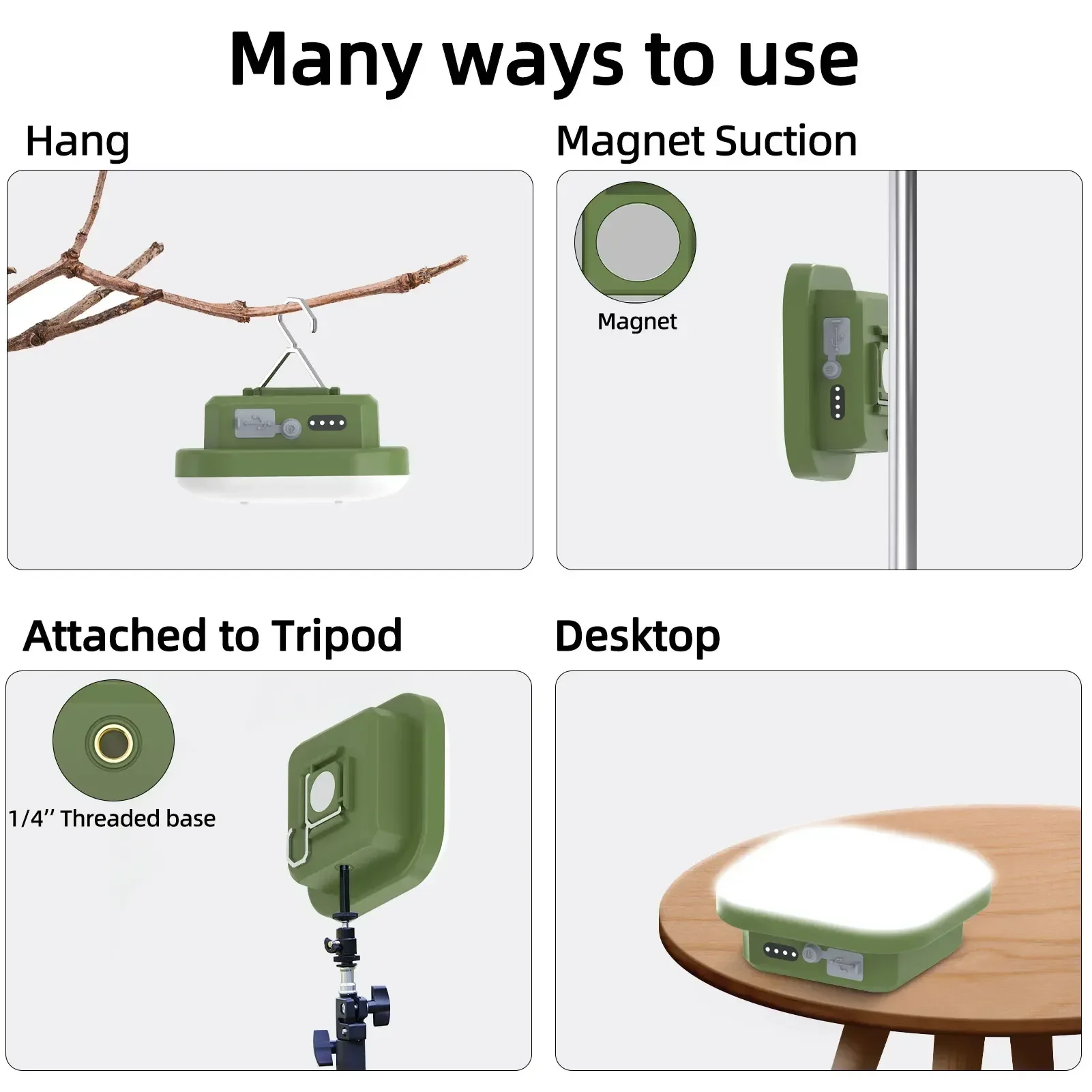 Many ways to use

Hang

Magnet Suction

Magnet

Attached to Tripod

1/4'' Threaded base

Desktop