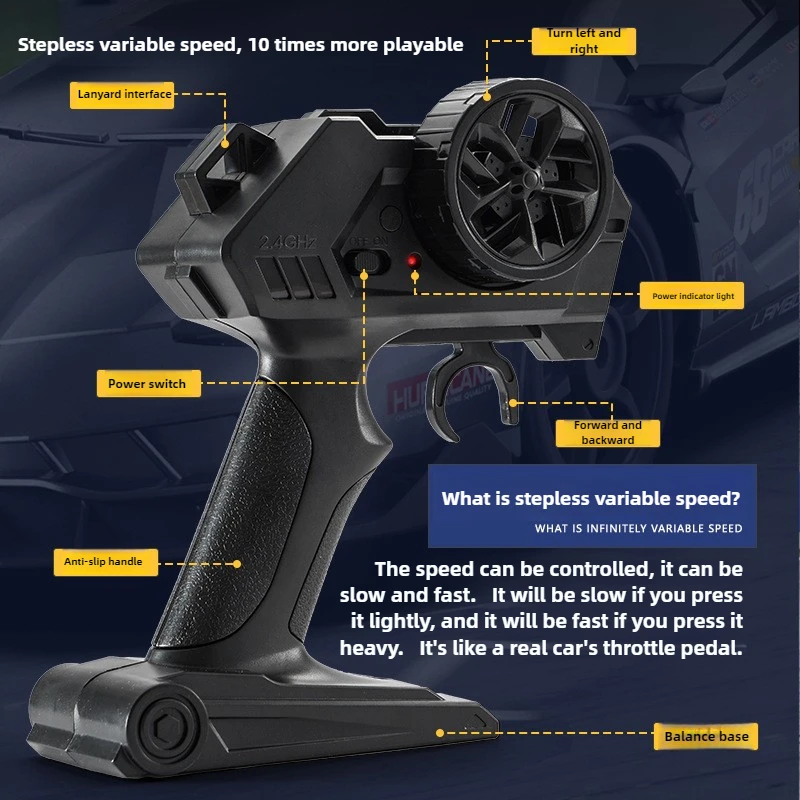 Stepless variable speed, 10 times more playable

Turn left and right

Lanyard interface

2.4GHz

OFF ON

Power indicator light

Power switch

Forward and backward

What is stepless variable speed?

WHAT IS INFINITELY VARIABLE SPEED

Anti-slip handle

The speed can be controlled, it can be slow and fast. It will be slow if you press it lightly, and it will be fast if you press it heavy. It's like a real car's throttle pedal.

Balance base