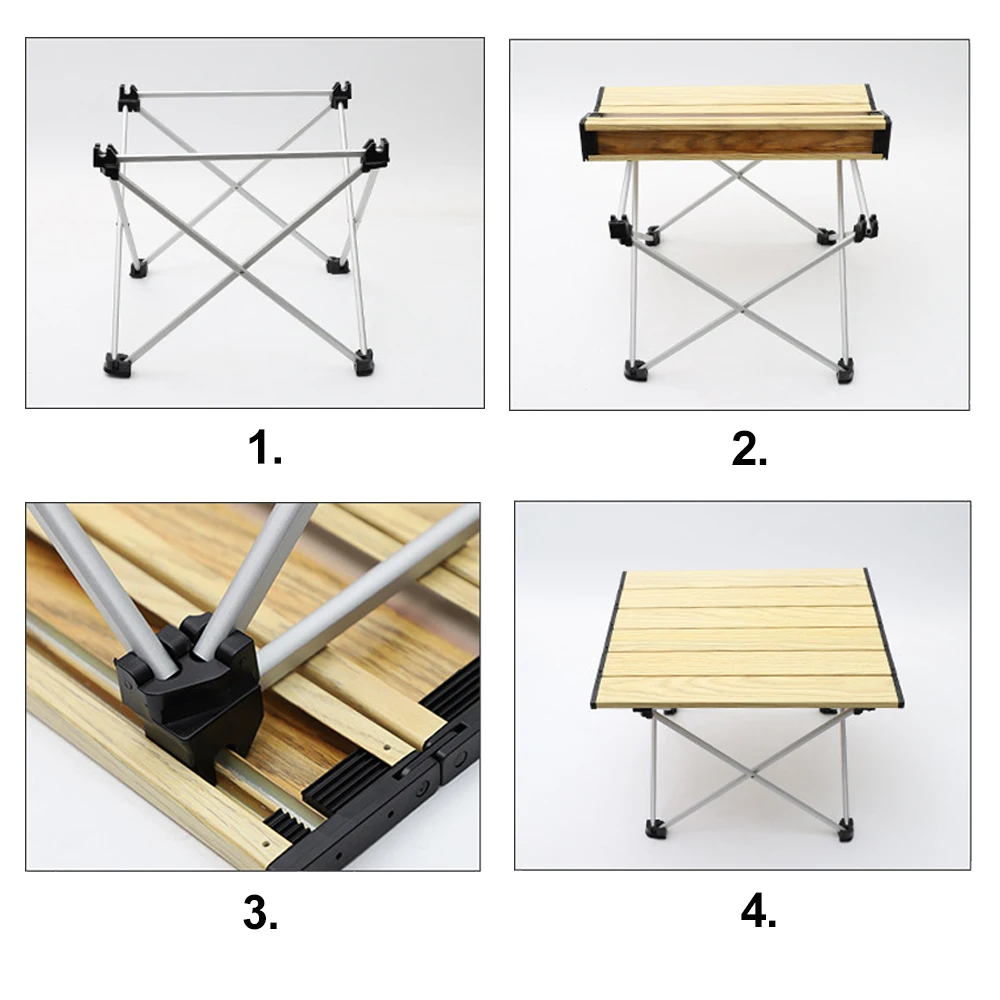 1.

2.

3.

4.