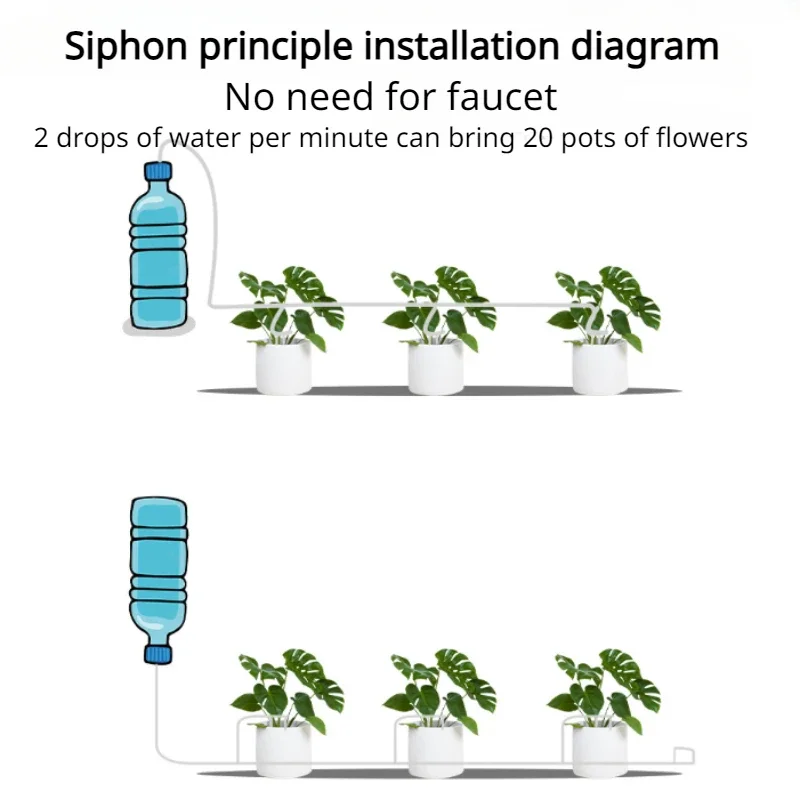 Siphon principle installation diagram
No need for faucet
2 drops of water per minute can bring 20 pots of flowers