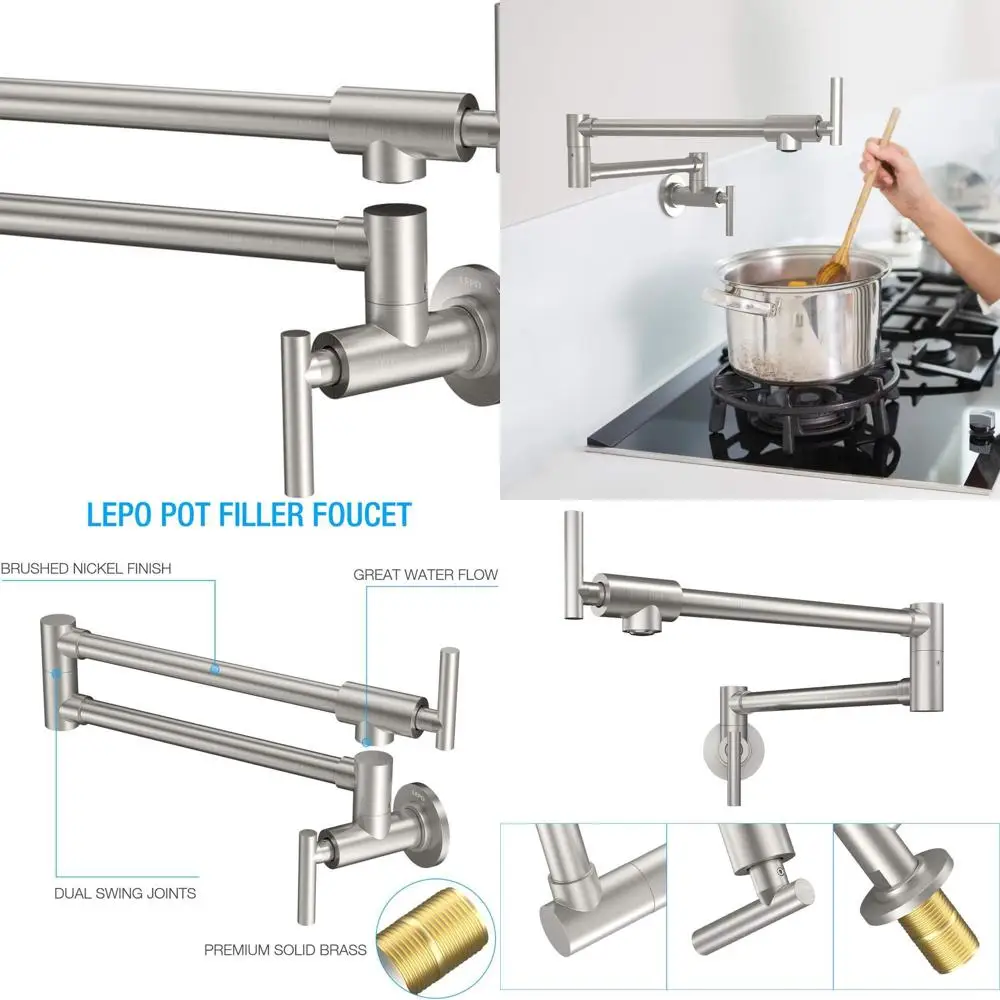 LEPO POT FILLER FOUCET

BRUSHED NICKEL FINISH

GREAT WATER FLOW

DUAL SWING JOINTS

PREMIUM SOLID BRASS