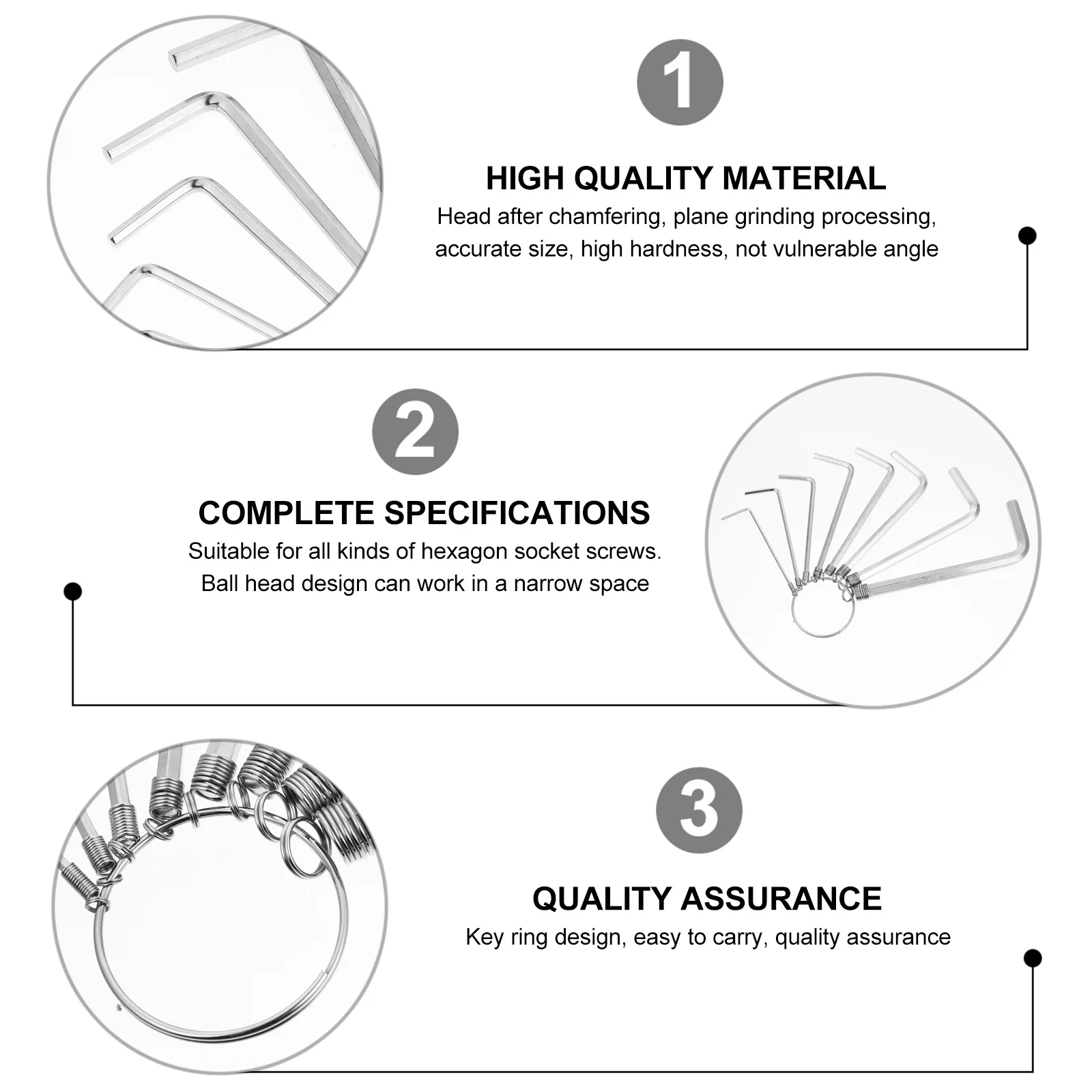 1

HIGH QUALITY MATERIAL

Head after chamfering, plane grinding processing, accurate size, high hardness, not vulnerable angle

2

COMPLETE SPECIFICATIONS

Suitable for all kinds of hexagon socket screws. Ball head design can work in a narrow space

3

QUALITY ASSURANCE

Key ring design, easy to carry, quality assurance