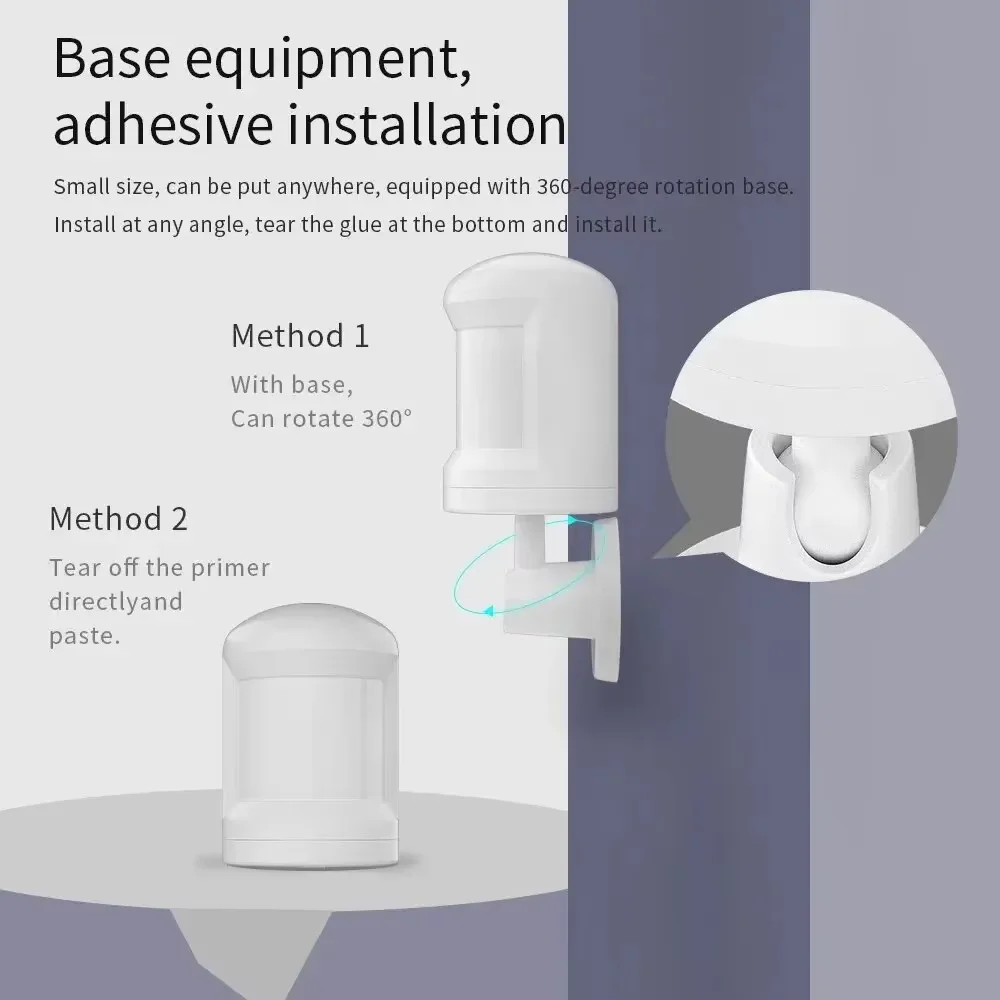 Base equipment, adhesive installation

Small size, can be put anywhere, equipped with 360-degree rotation base. Install at any angle, tear the glue at the bottom and install it.

Method 1

With base, Can rotate 360°

Method 2

Tear off the primer directlyand paste.