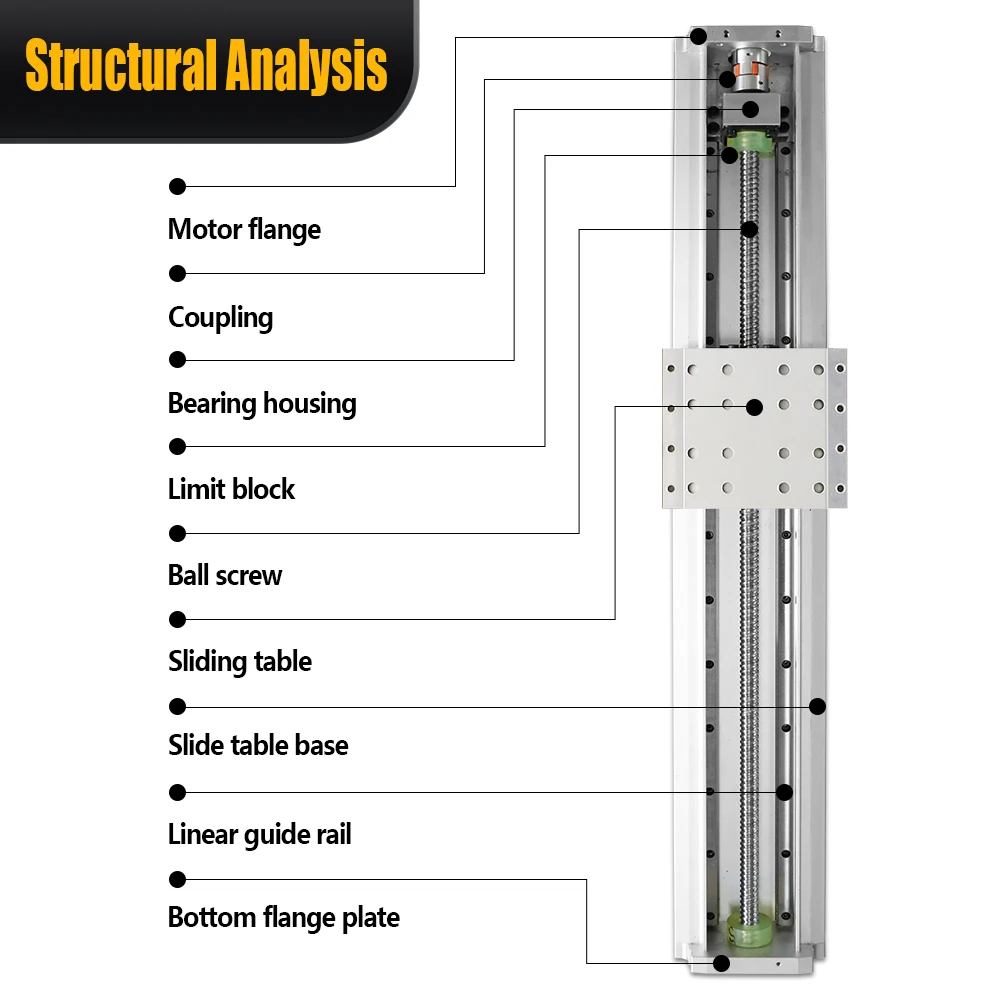 Structural Analysis

Motor flange

Coupling

Bearing housing

Limit block

Ball screw

Sliding table

Slide table base

Linear guide rail

Bottom flange plate