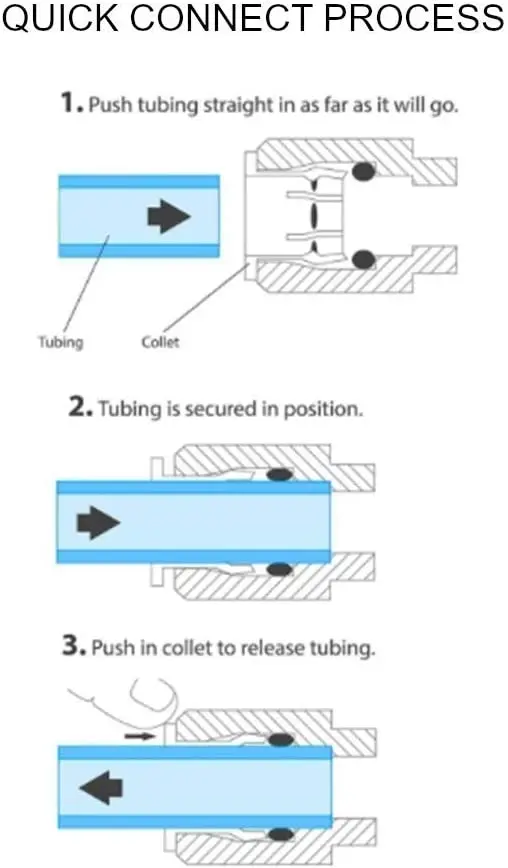 QUICK CONNECT PROCESS

1. Push tubing straight in as far as it will go.

Tubing

Collet

2. Tubing is secured in position.

3. Push in collet to release tubing.