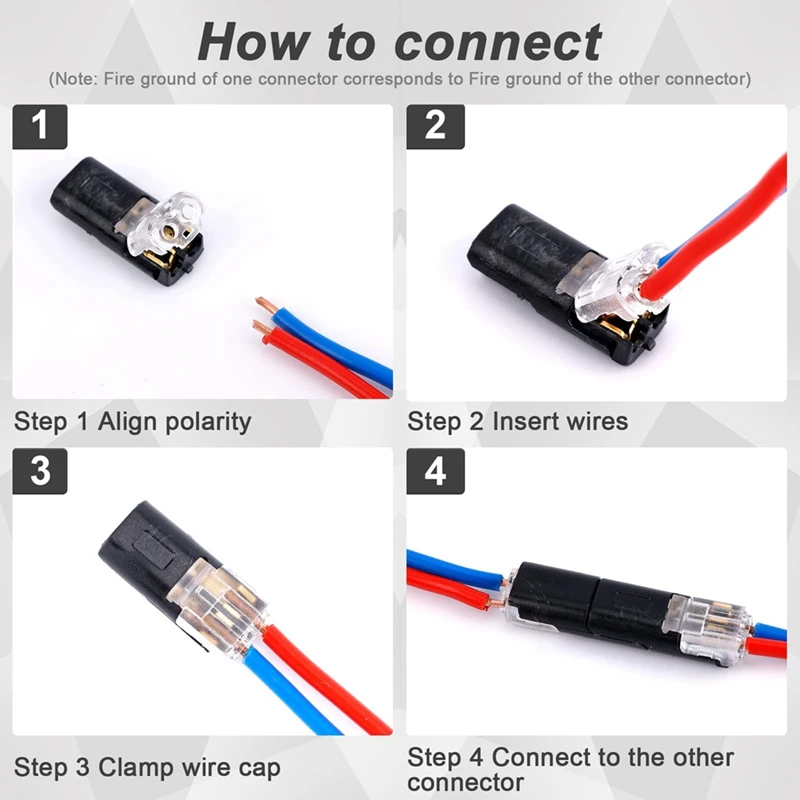 How to connect

(Note: Fire ground of one connector corresponds to Fire ground of the other connector)

1

Step 1 Align polarity

2

Step 2 Insert wires

3

Step 3 Clamp wire cap

4

Step 4 Connect to the other connector