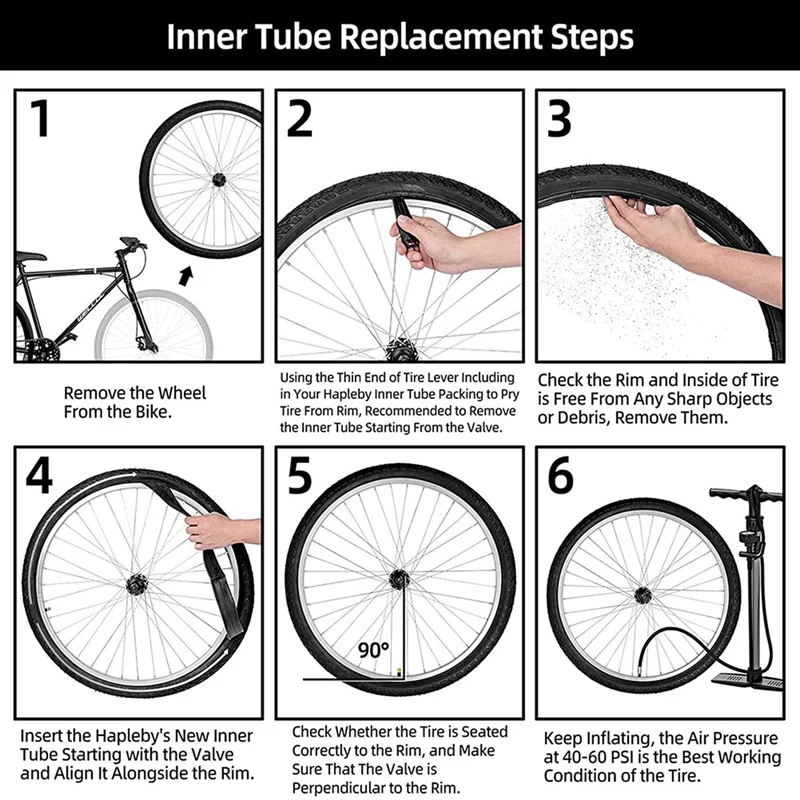 Inner Tube Replacement Steps

1

Remove the Wheel From the Bike.

2

Using the Thin End of Tire Lever Including in Your Hapleby Inner Tube Packing to Pry Tire From Rim, Recommended to Remove the Inner Tube Starting From the Valve.

3

Check the Rim and Inside of Tire is Free From Any Sharp Objects or Debris, Remove Them.

4

Insert the Hapleby's New Inner Tube Starting with the Valve and Align It Alongside the Rim.

5

90°

Check Whether the Tire is Seated Correctly to the Rim, and Make Sure That The Valve is Perpendicular to the Rim.

6

Keep Inflating, the Air Pressure at 40-60 PSI is the Best Working Condition of the Tire.