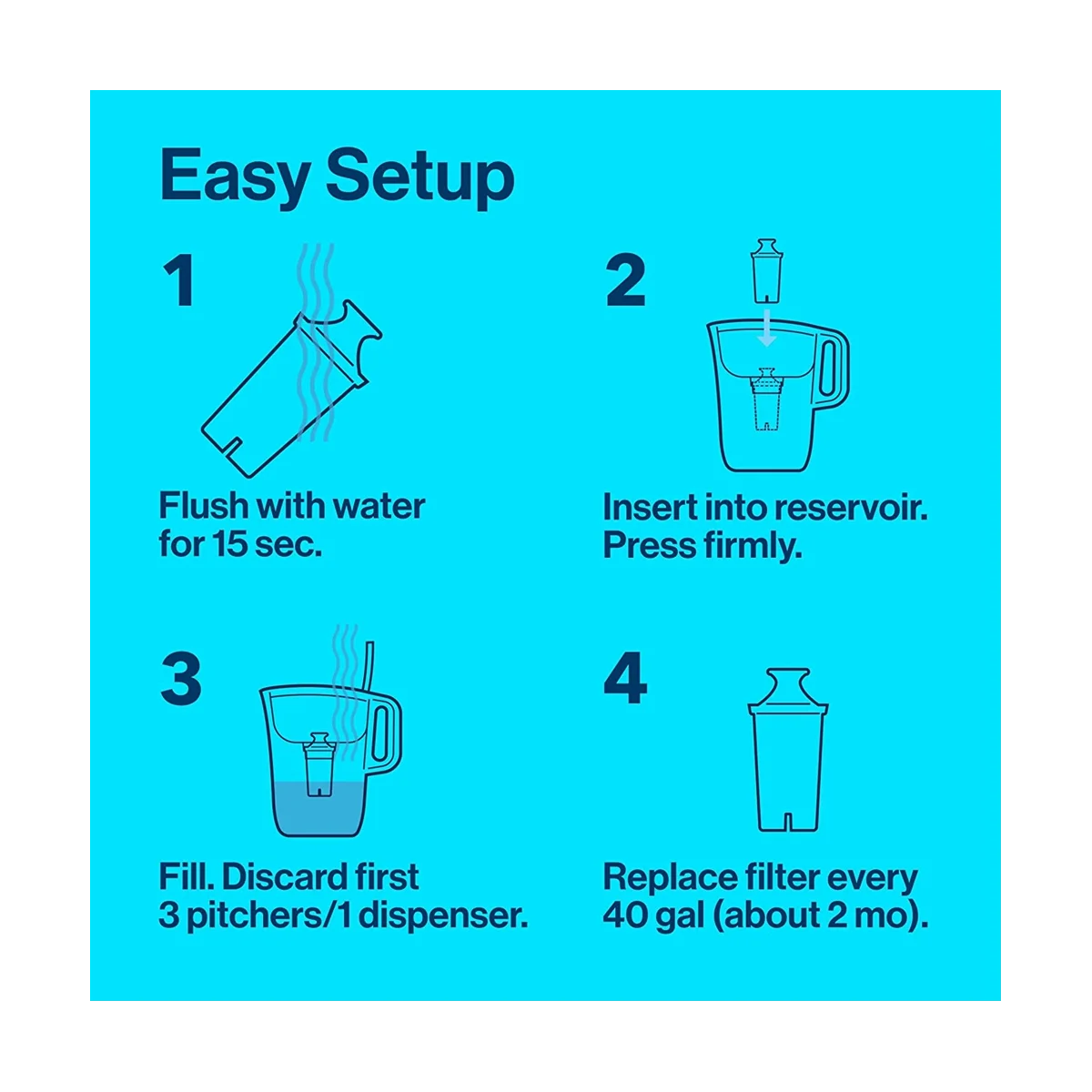 Easy Setup

1

Flush with water for 15 sec.

2

Insert into reservoir. Press firmly.

3

Fill. Discard first 3 pitchers/1 dispenser.

4

Replace filter every 40 gal (about 2 mo).